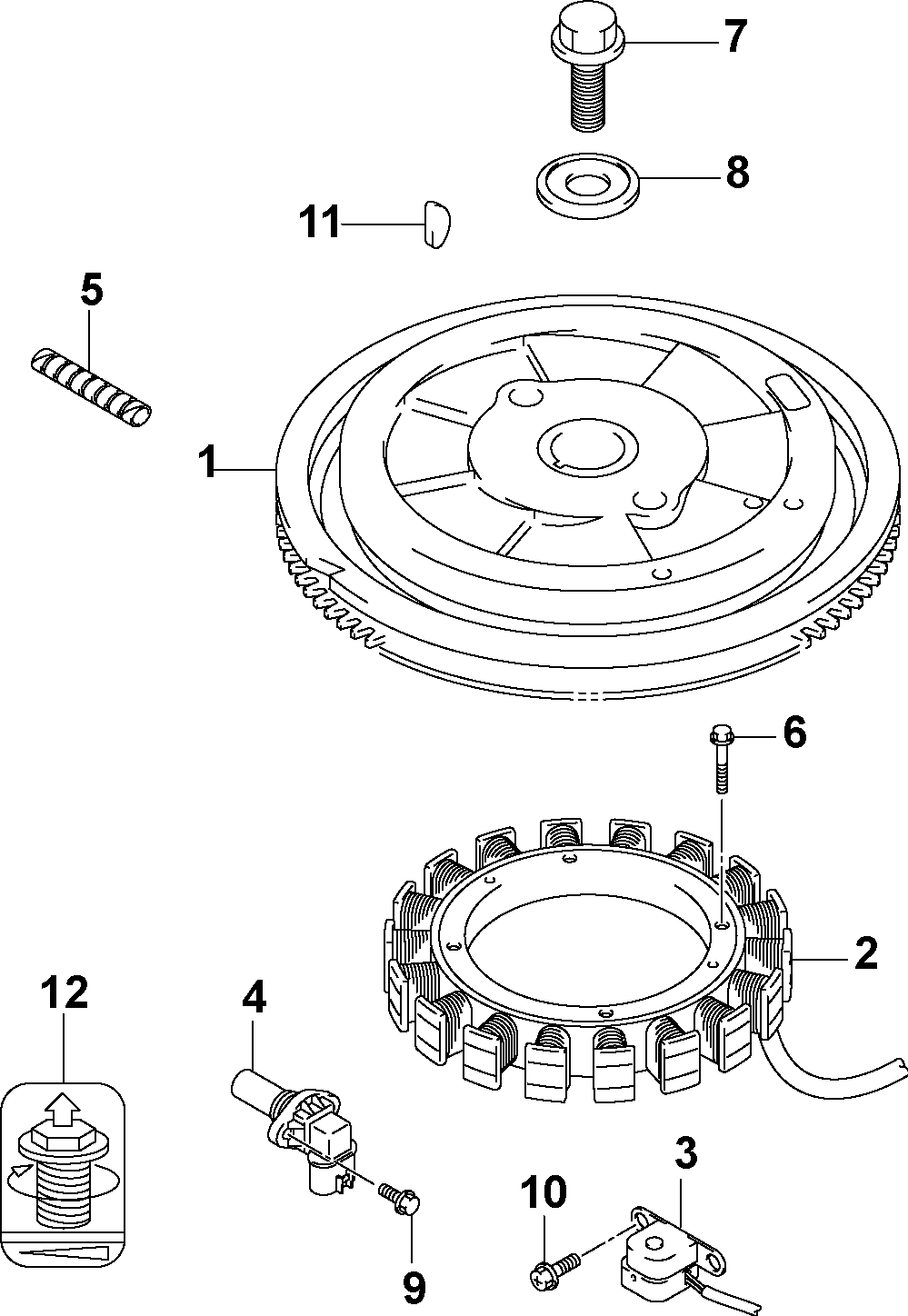 7
8
11
5
1
6
2
12
4
3
10
9