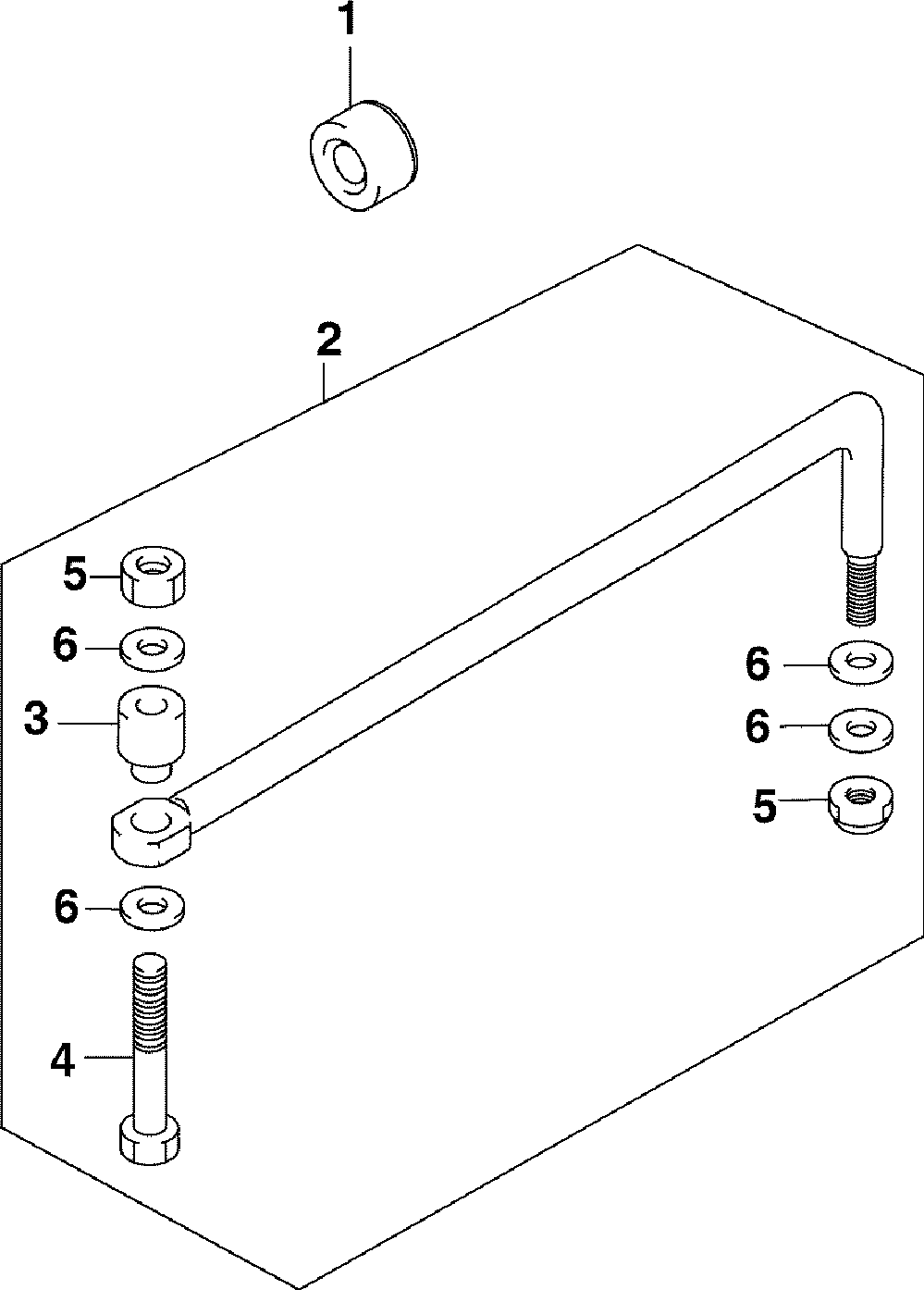 1
2
5
6
3
6
4
6
6
5