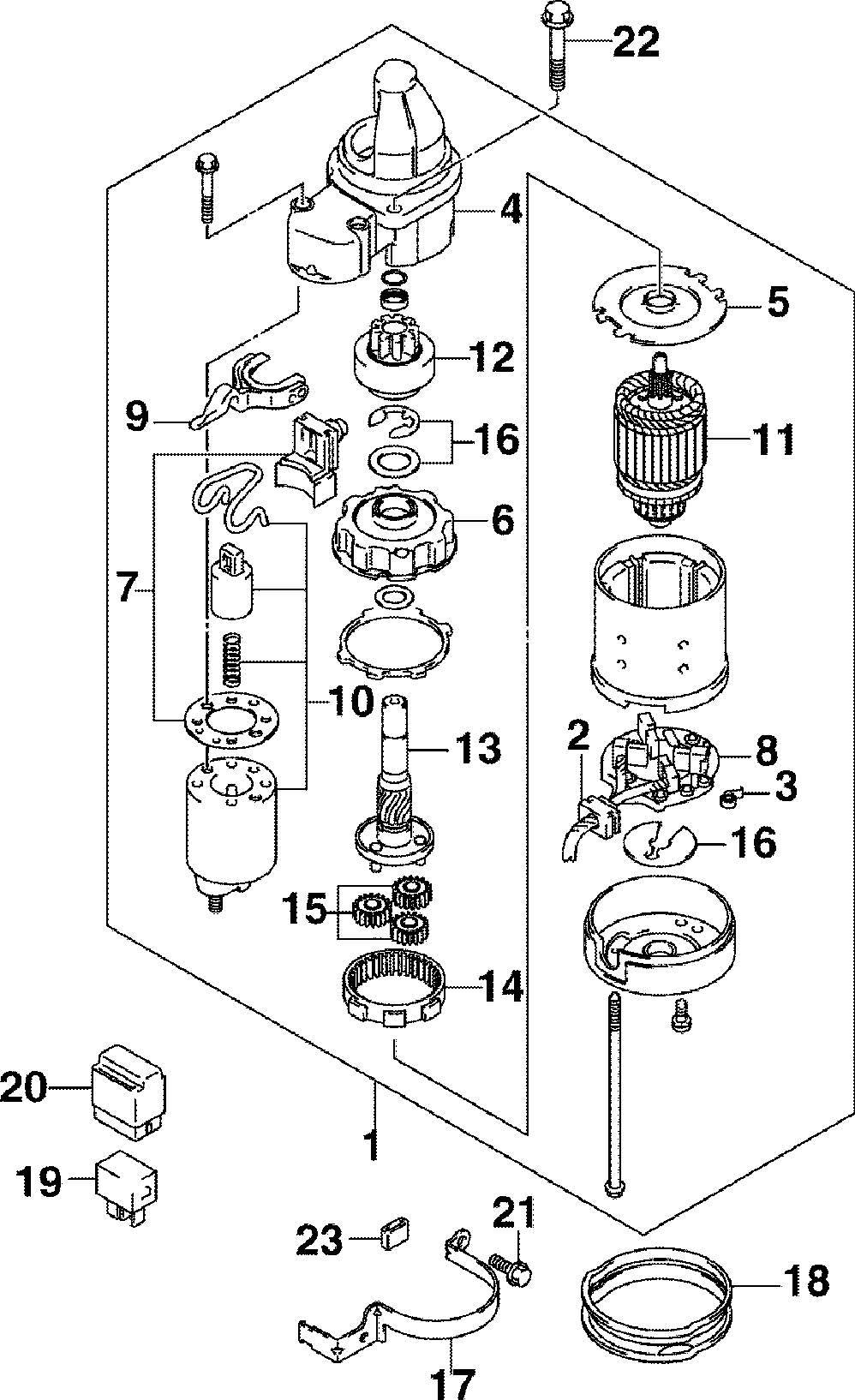 22
4
5
12
9
16
11
6
7
10
13
2
8
3
16
15
14
20
1
19
21
23
18
17