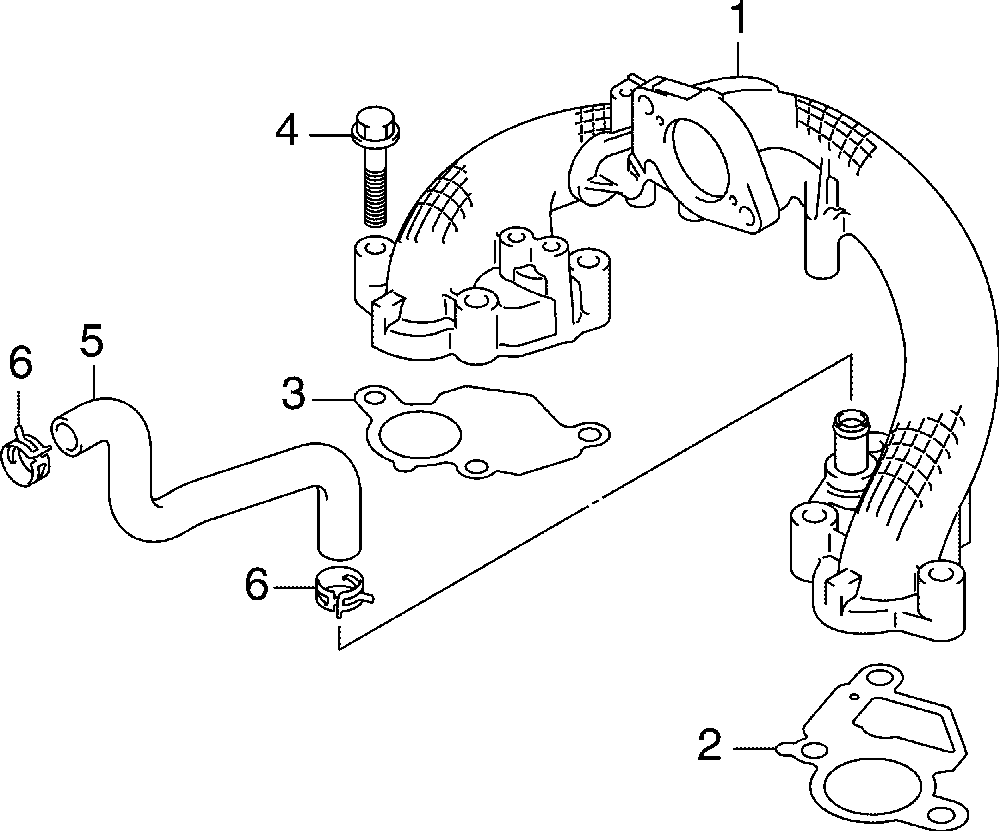 1
4
6
5
3
6
2