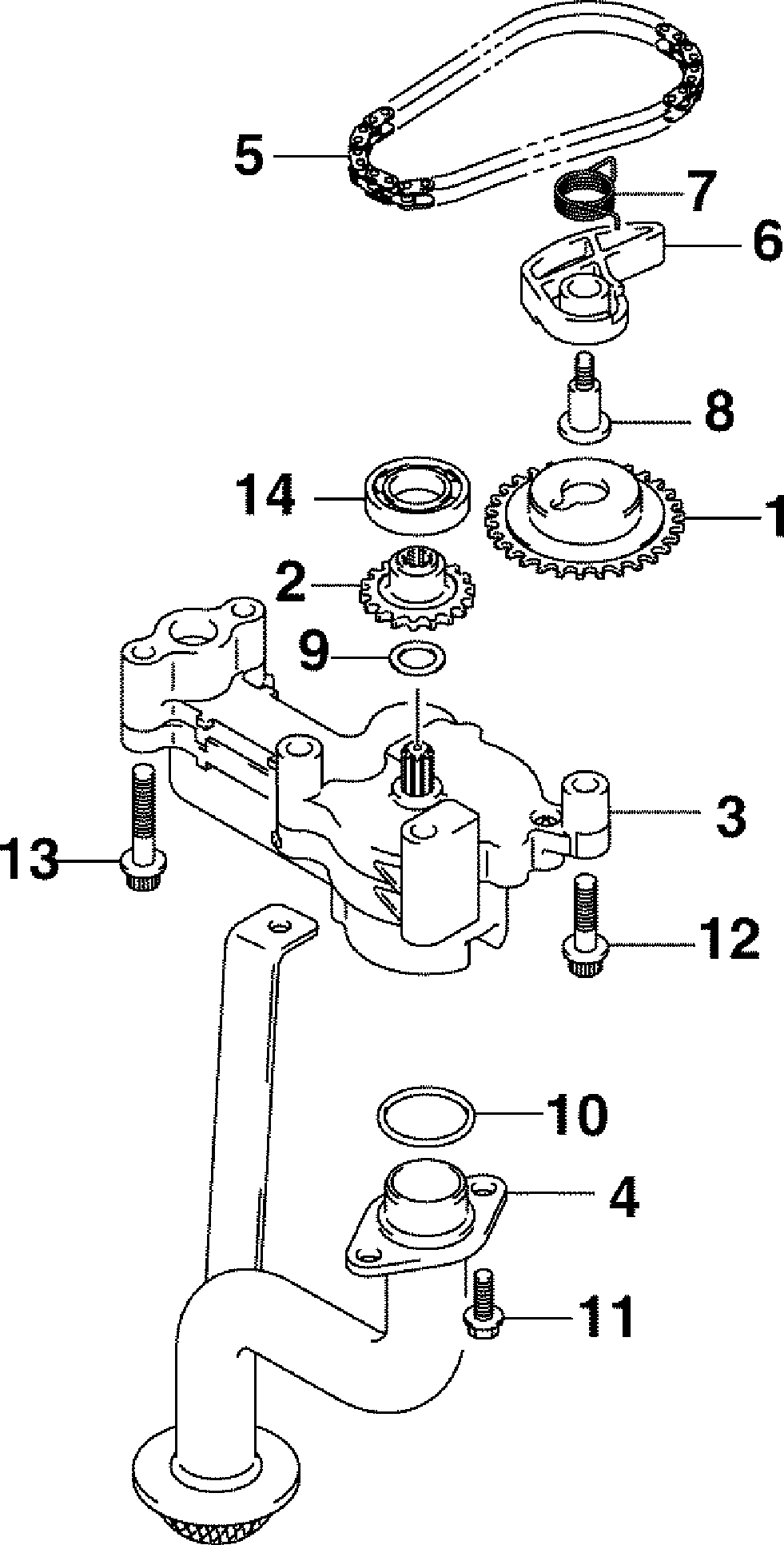 5
7
6
8
14
1
2
9
3
13
12
10
4
11