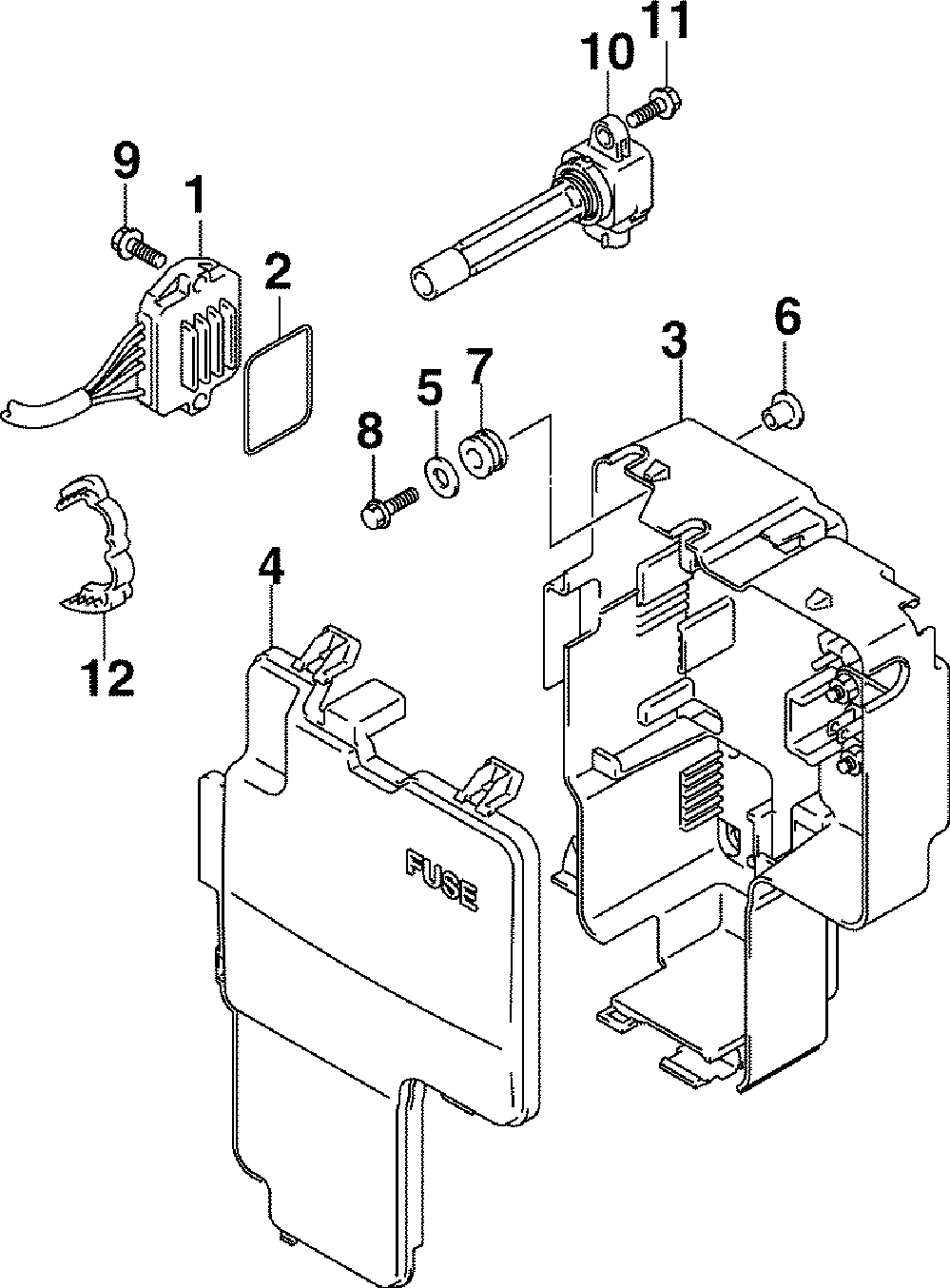 10
11
9
1
2
3
6
5
7
8
4
12
FUSE