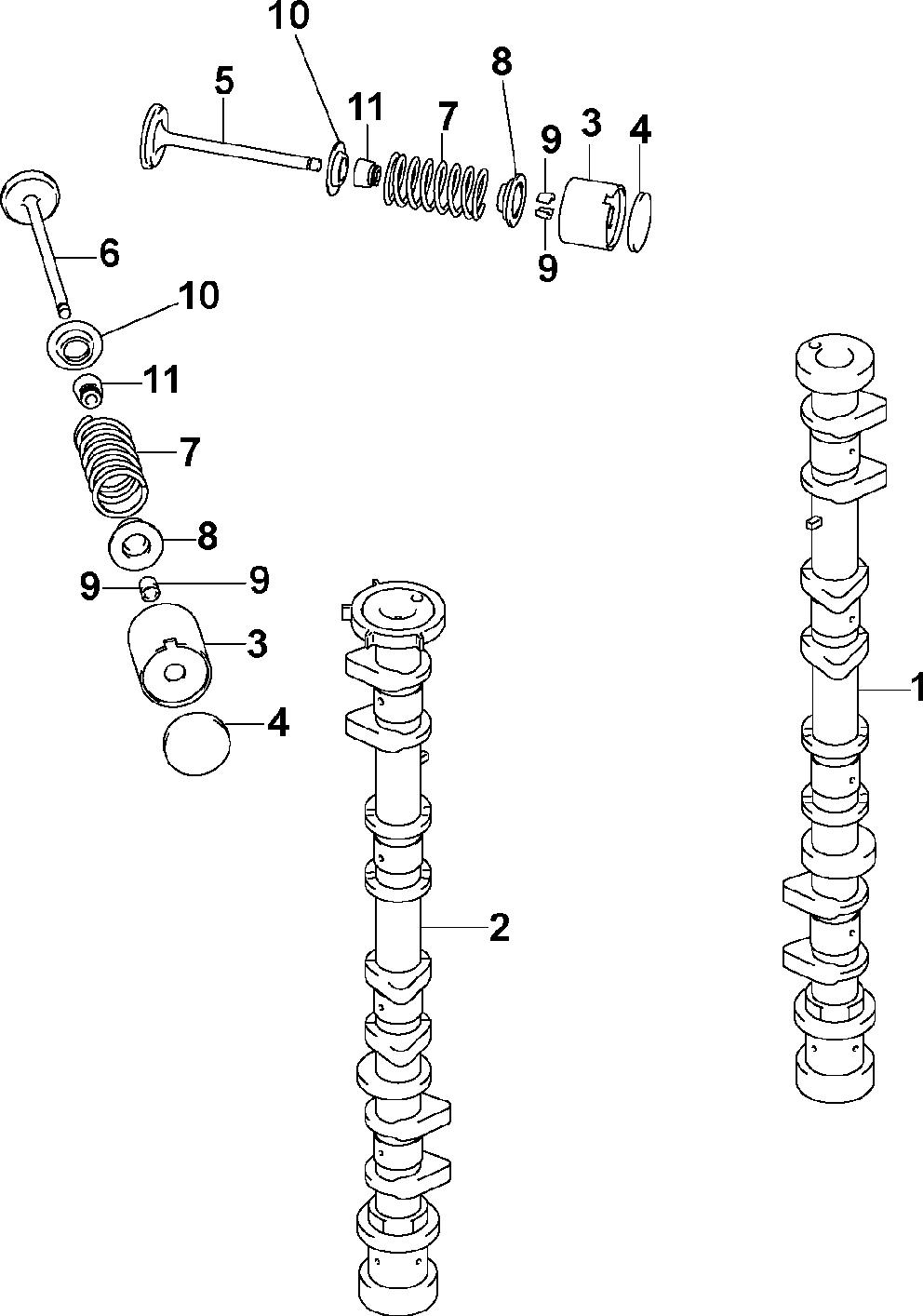 10
5
11
7
8
9
3
4
9
6
10
11
7
8
9
9
3
4
1
2