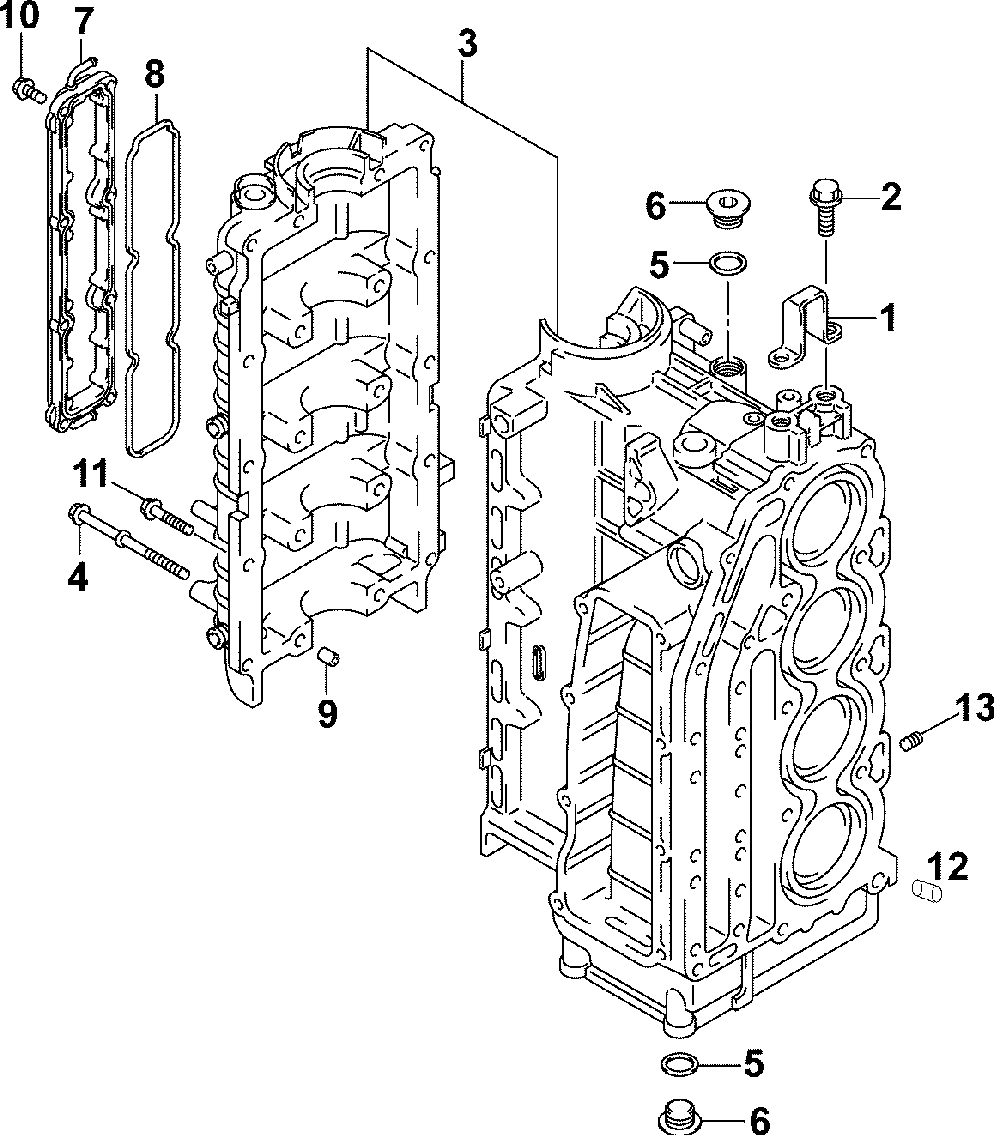 10
7
8
3
6
2
5
1
11
4
9
13
12
5
6