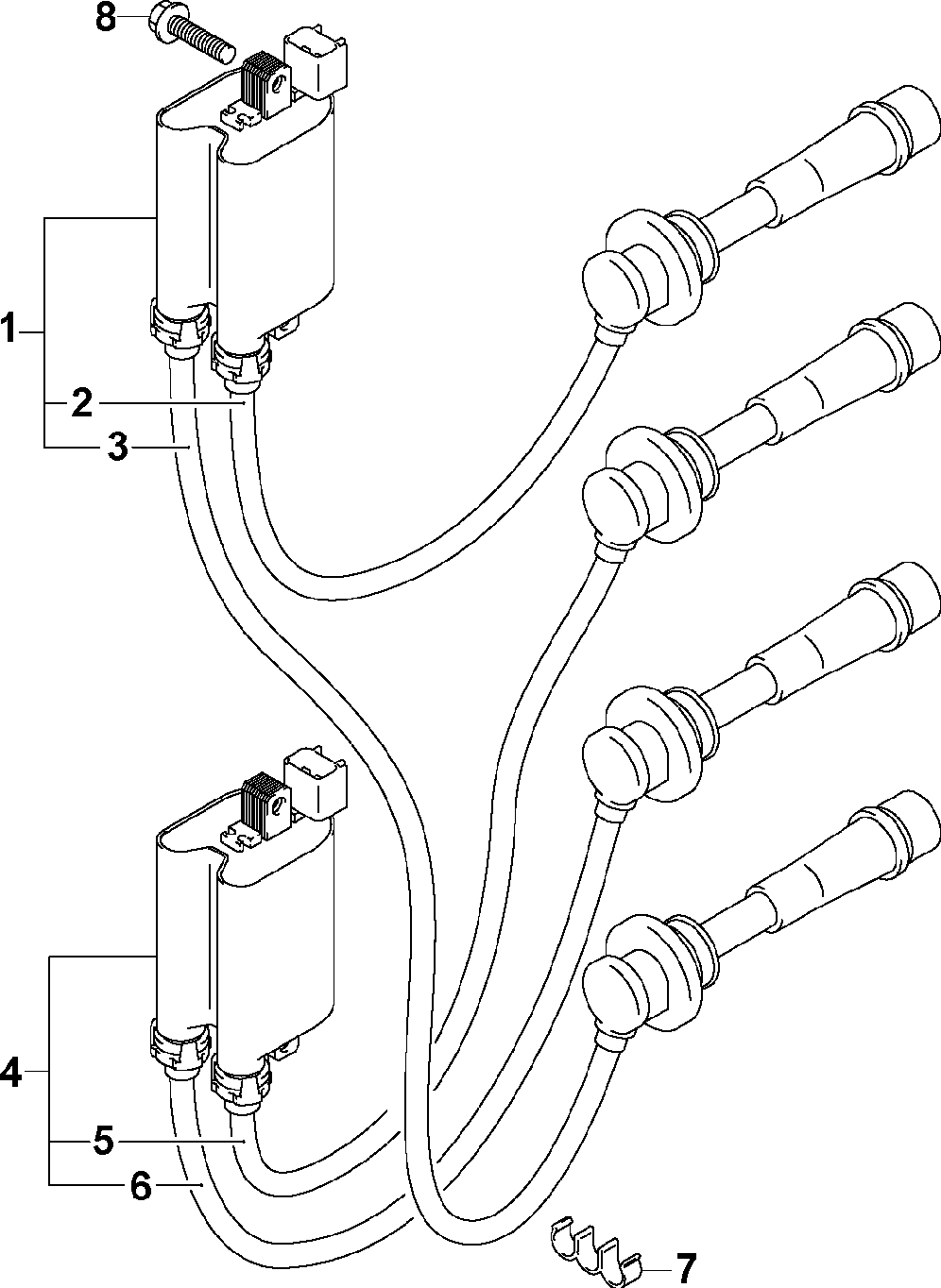 8
1
2
3
4
5
6
7