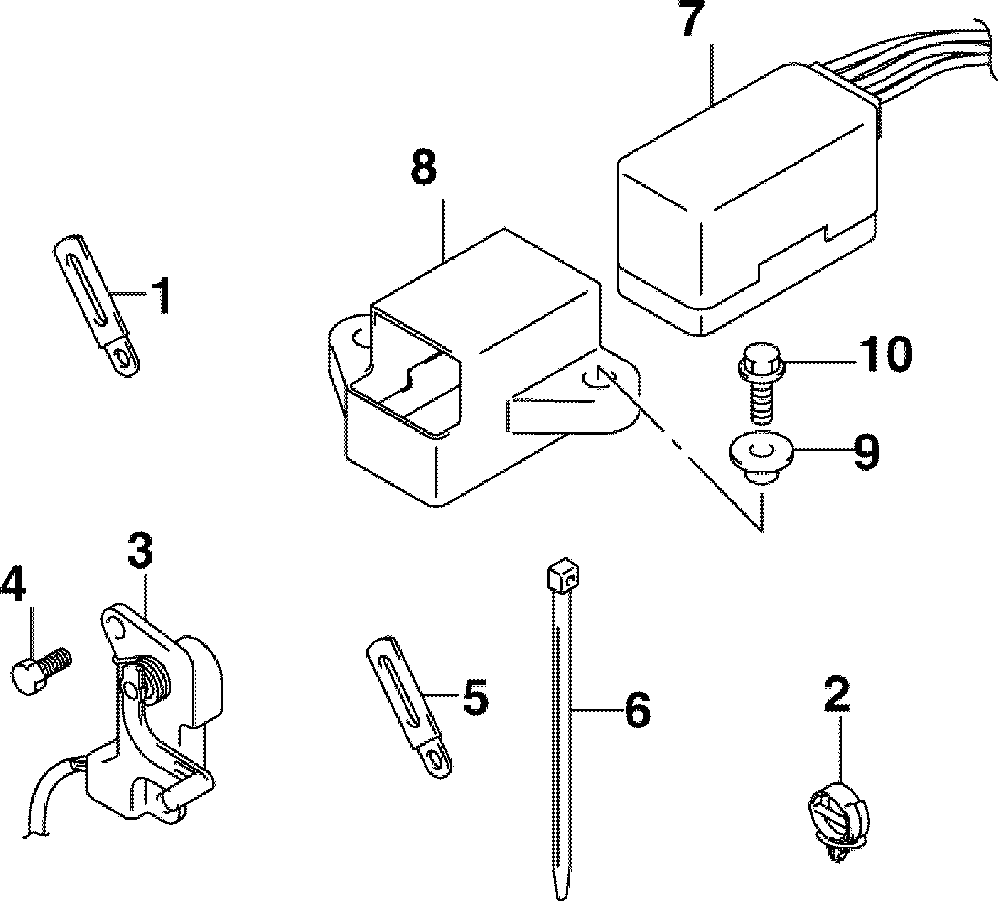 7
8
1
10
9
3
4
5
6
2