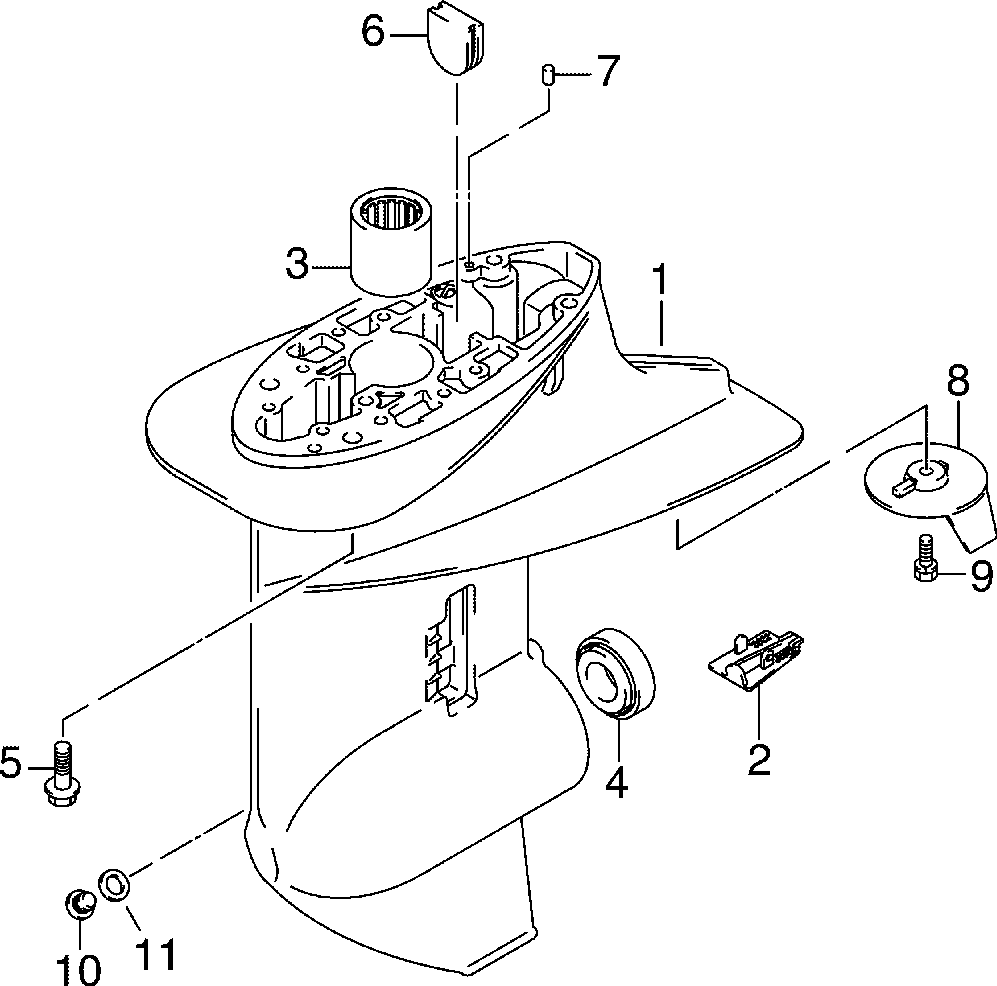 6
7
3
1
8
9
5
4
2
10
11