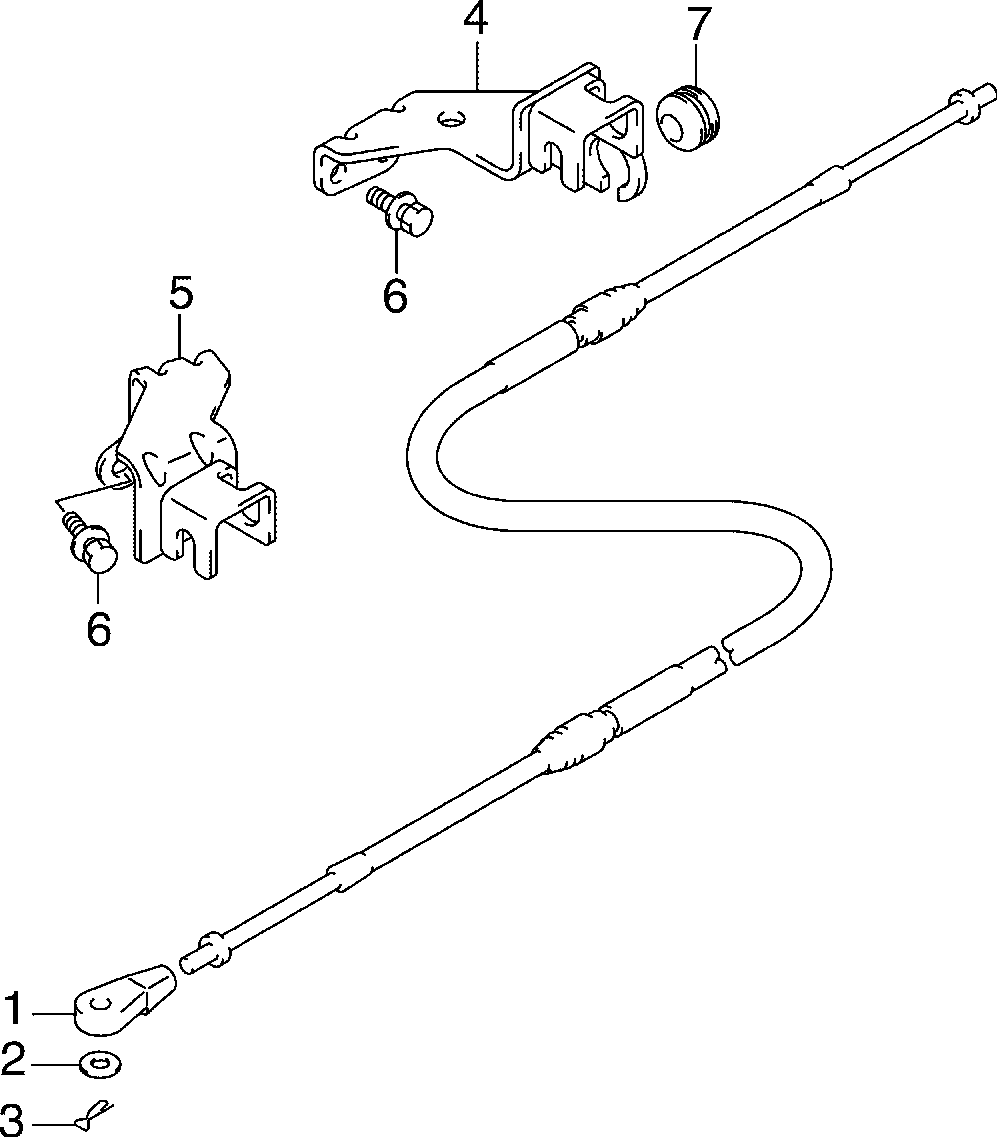 4
7
6
5
6
1
2
3