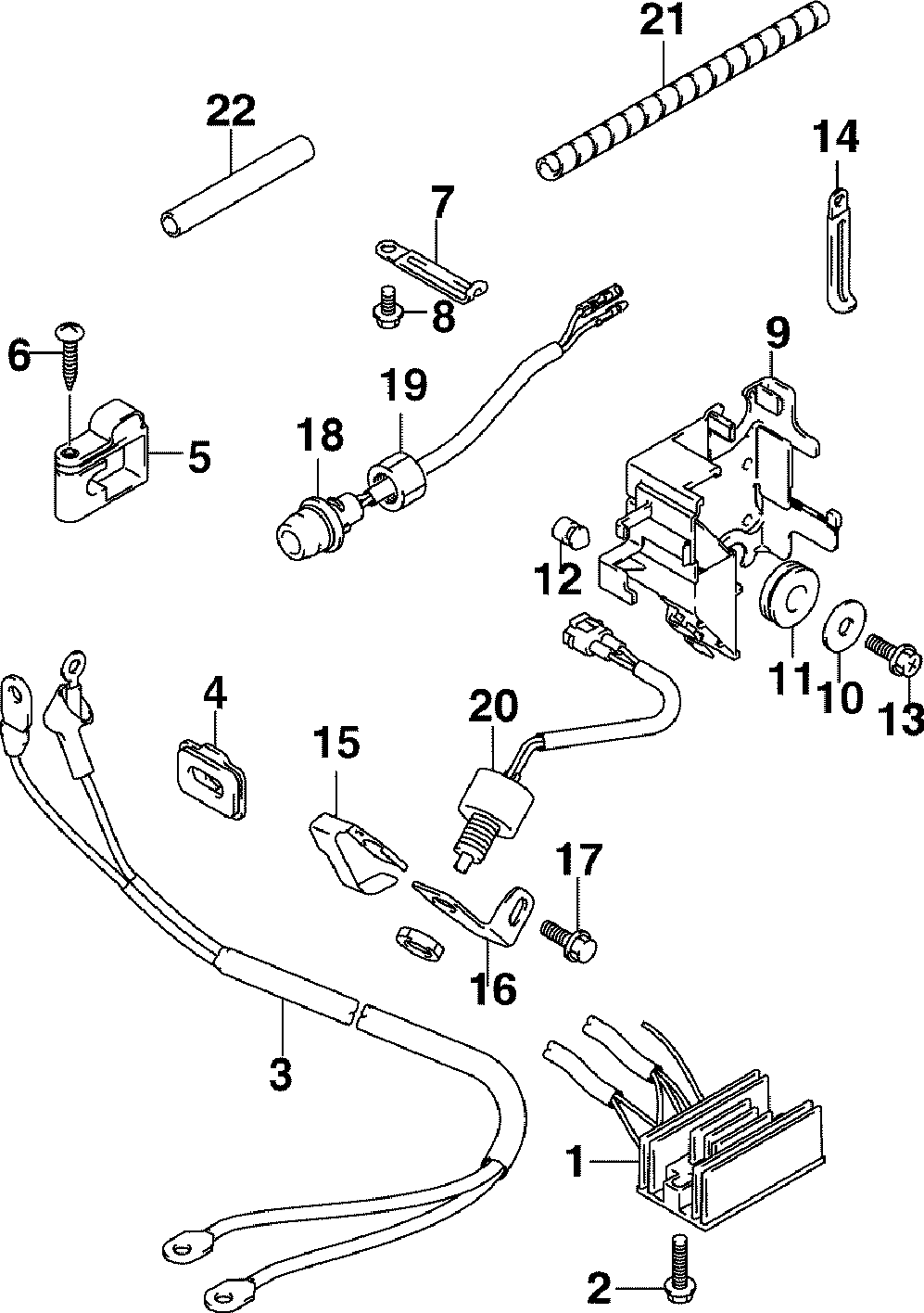 21
22
14
7
8
6
9
19
18
5
12
11
10
13
4
20
15
17
16
3
1
2