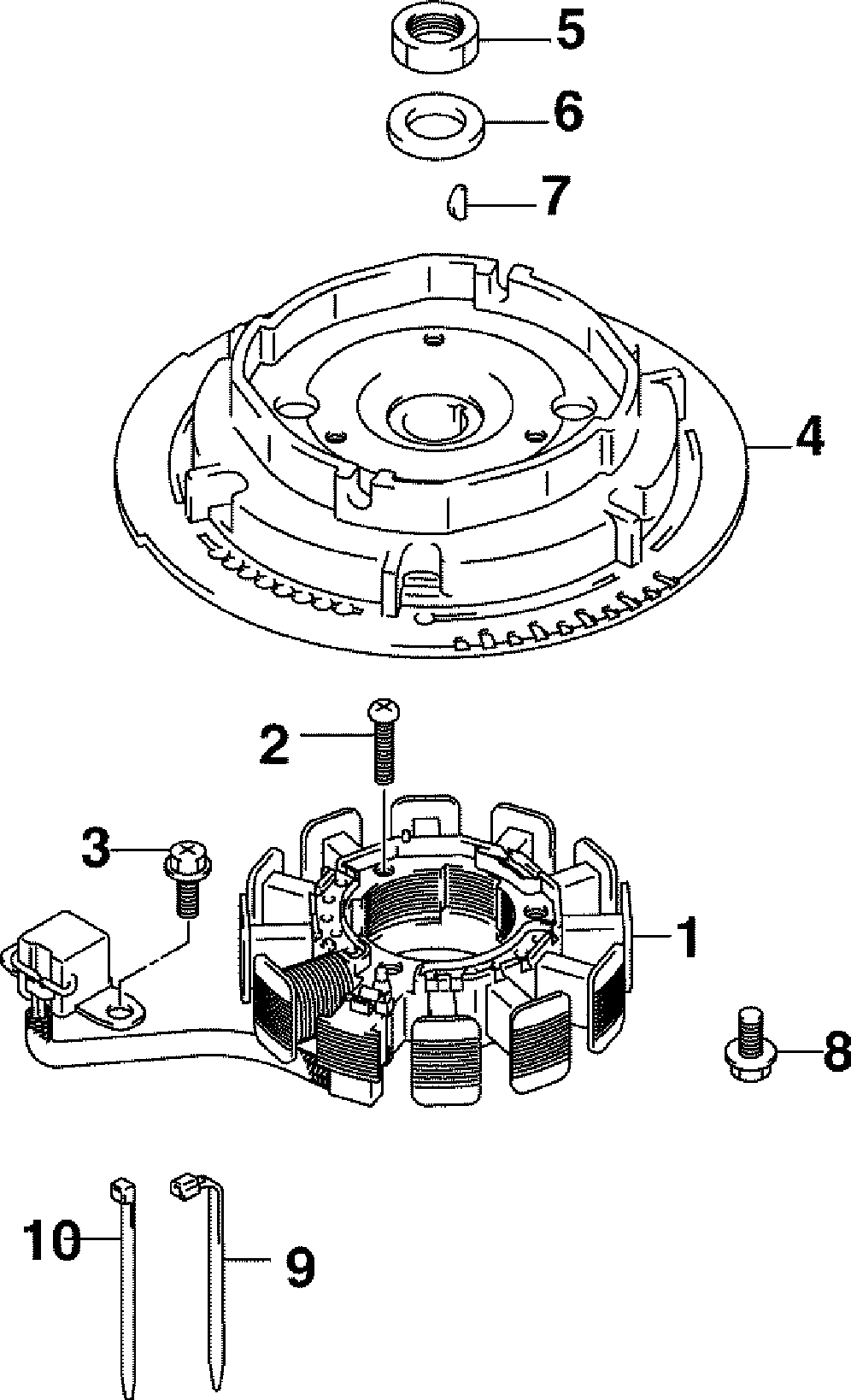 5
6
7
4
2
3
1
8
10
9