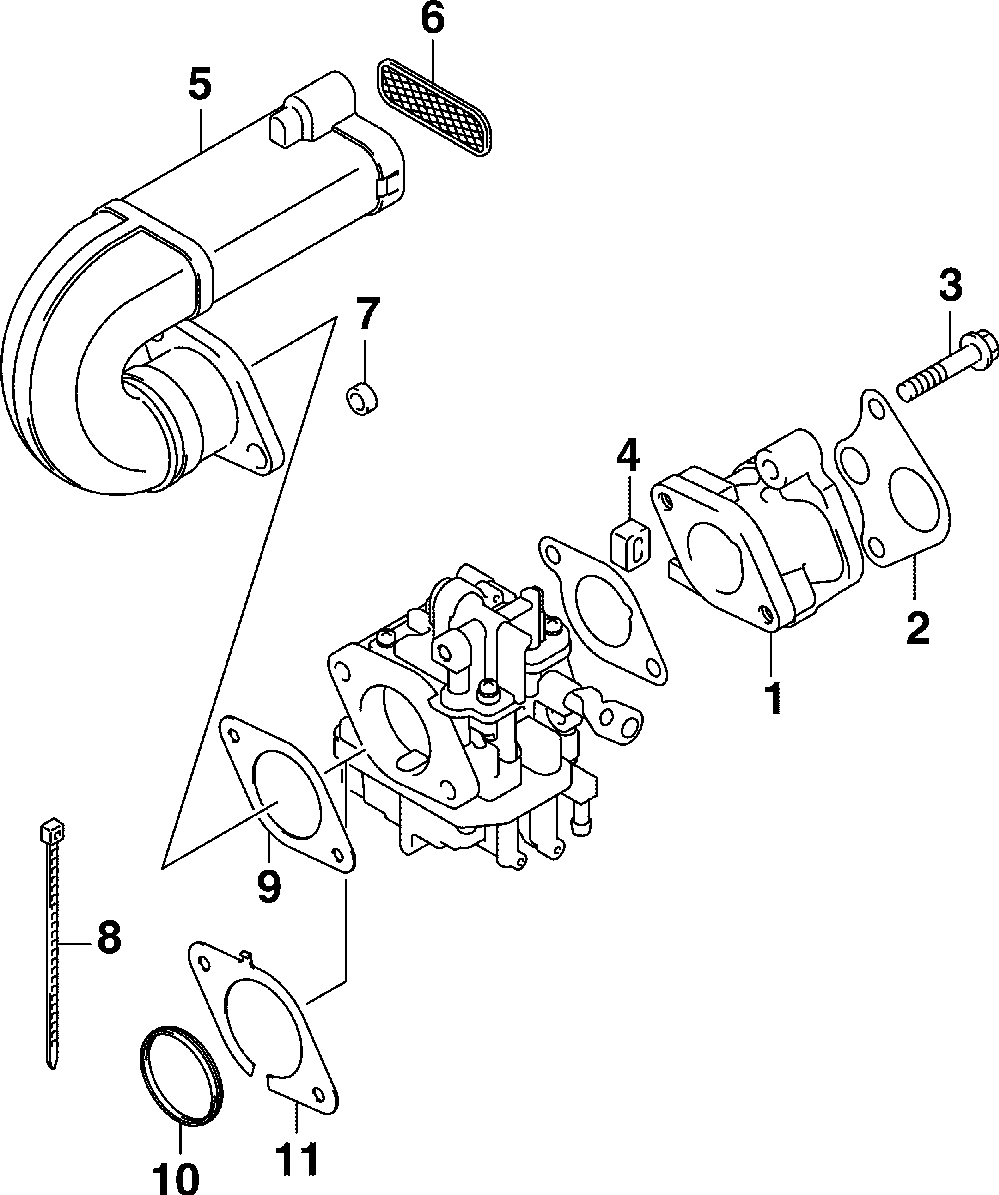 6
5
7
3
4
2
1
9
8
10
11