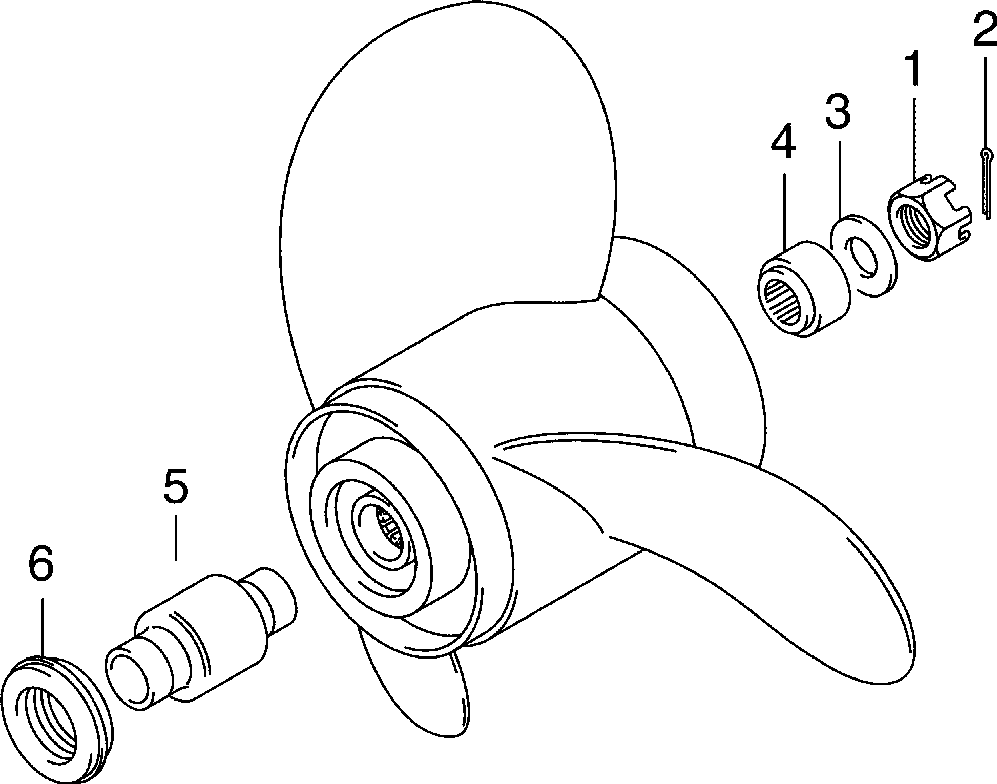 2
1
3
4
5
6