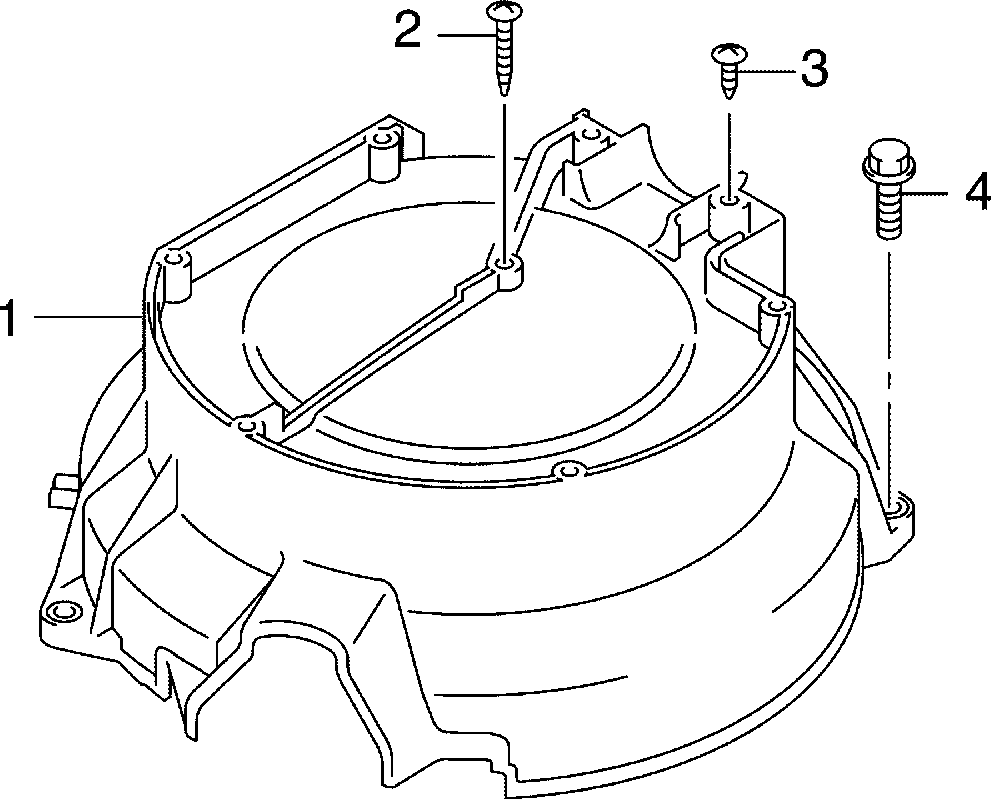 2
3
4
1