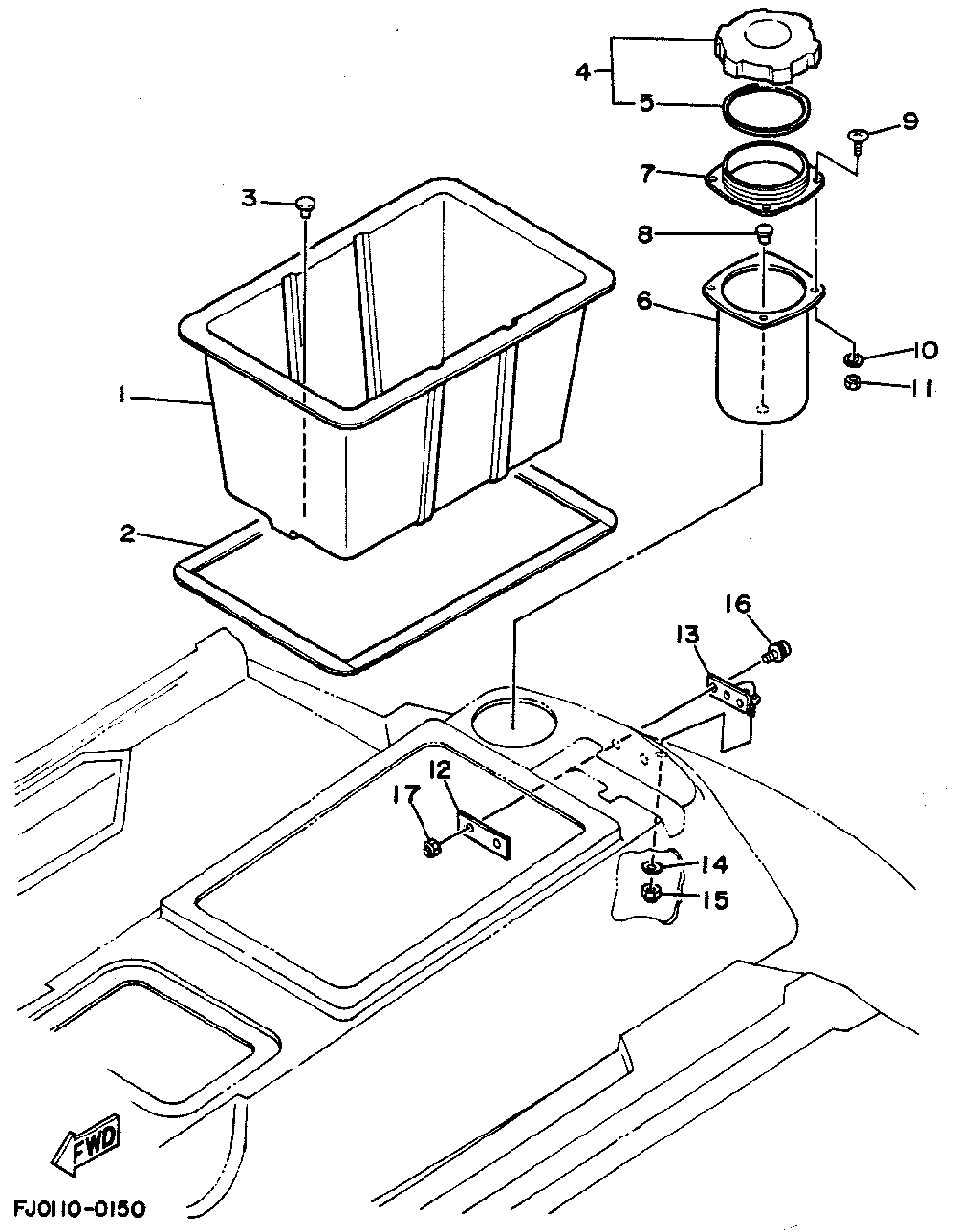 4
5
9
7
3
8
6
10
11
1
2
16
13
12
17
14
15
FWD
FJ0110-0150