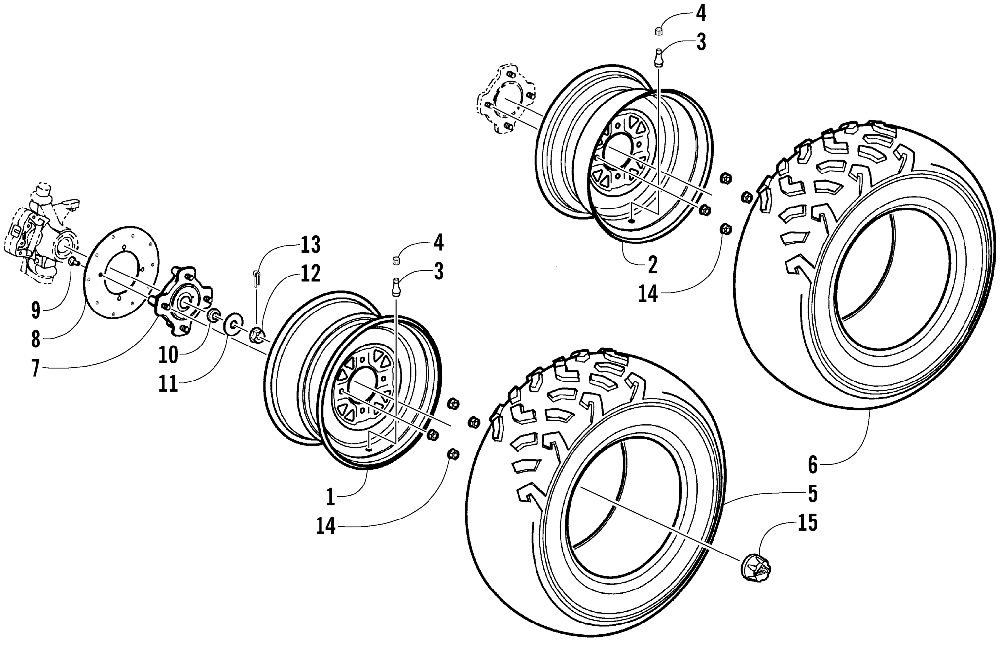 4
3
13
12
4
3
9
8
7
10
11
2
14
1
14
6
5
15