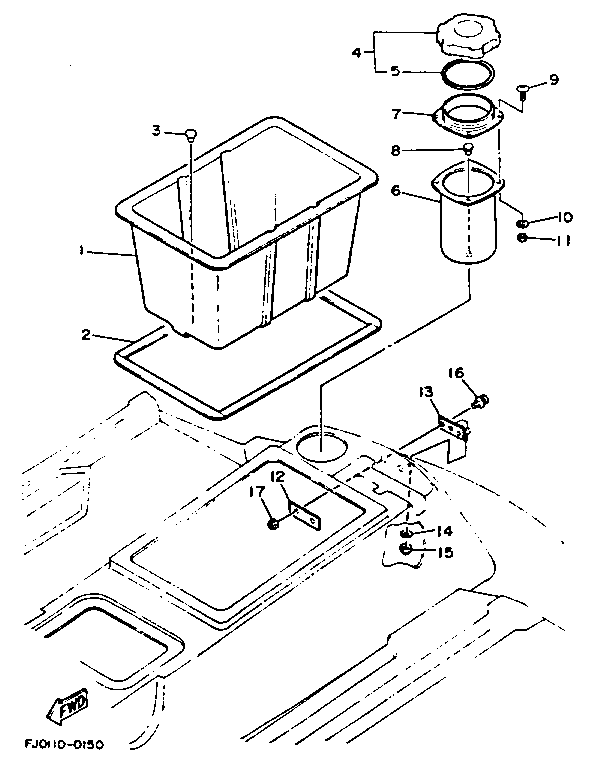 4
5
9
7
3
8
6
10
11
1
2
16
13
12
17
14
15
FWD
FJ0110-0150