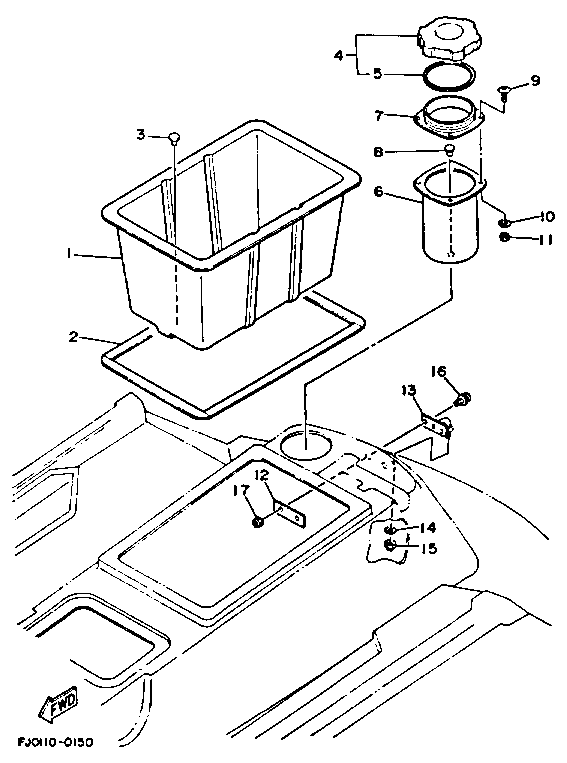 4
5
9
7
3
8
6
10
11
1
2
16
13
12
17
14
15
FWD
FJ0110-0150