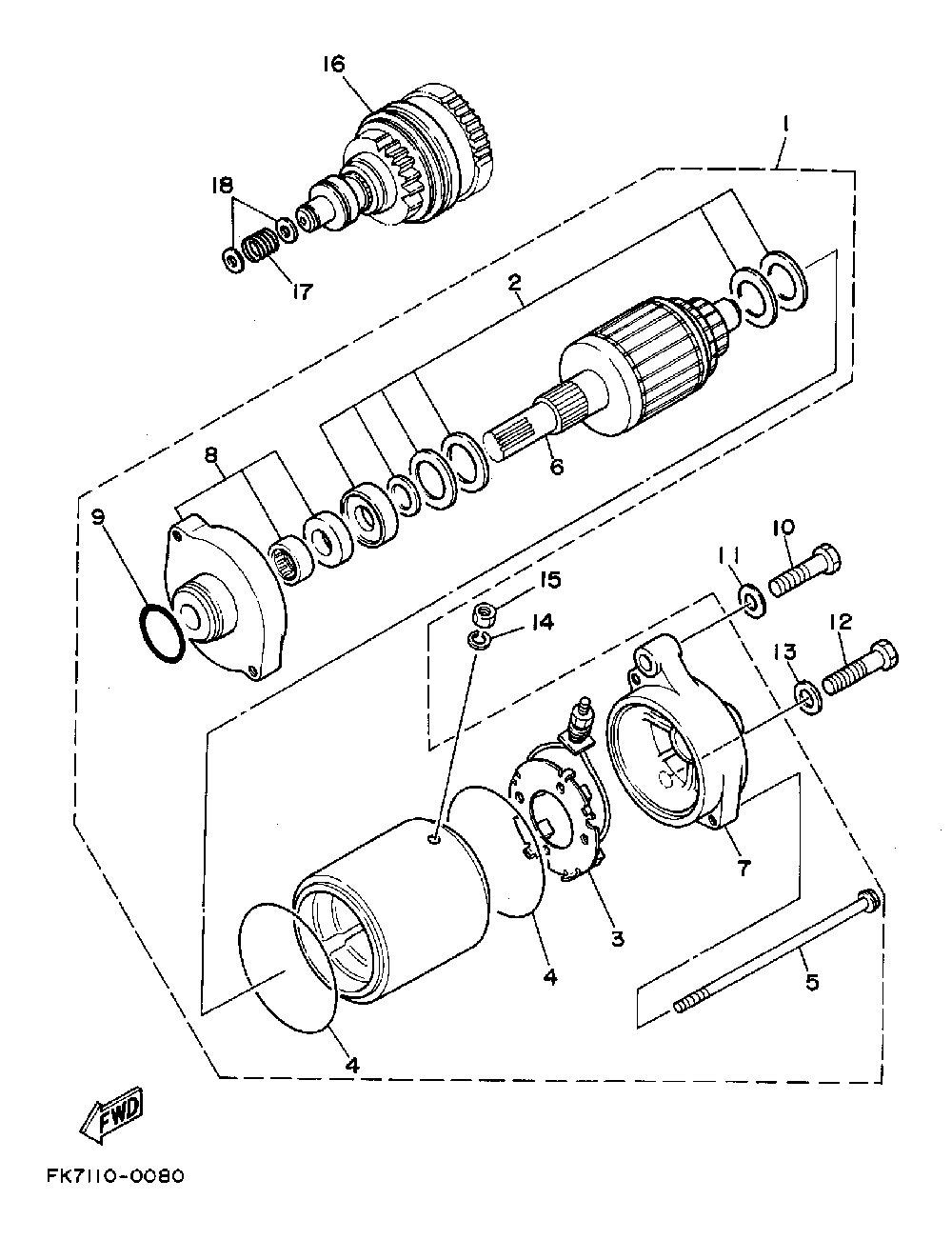 16
1
18
17
2
6
8
9
10
11
15
14
12
13
7
3
4
5
4
FWD
FK7110-0080