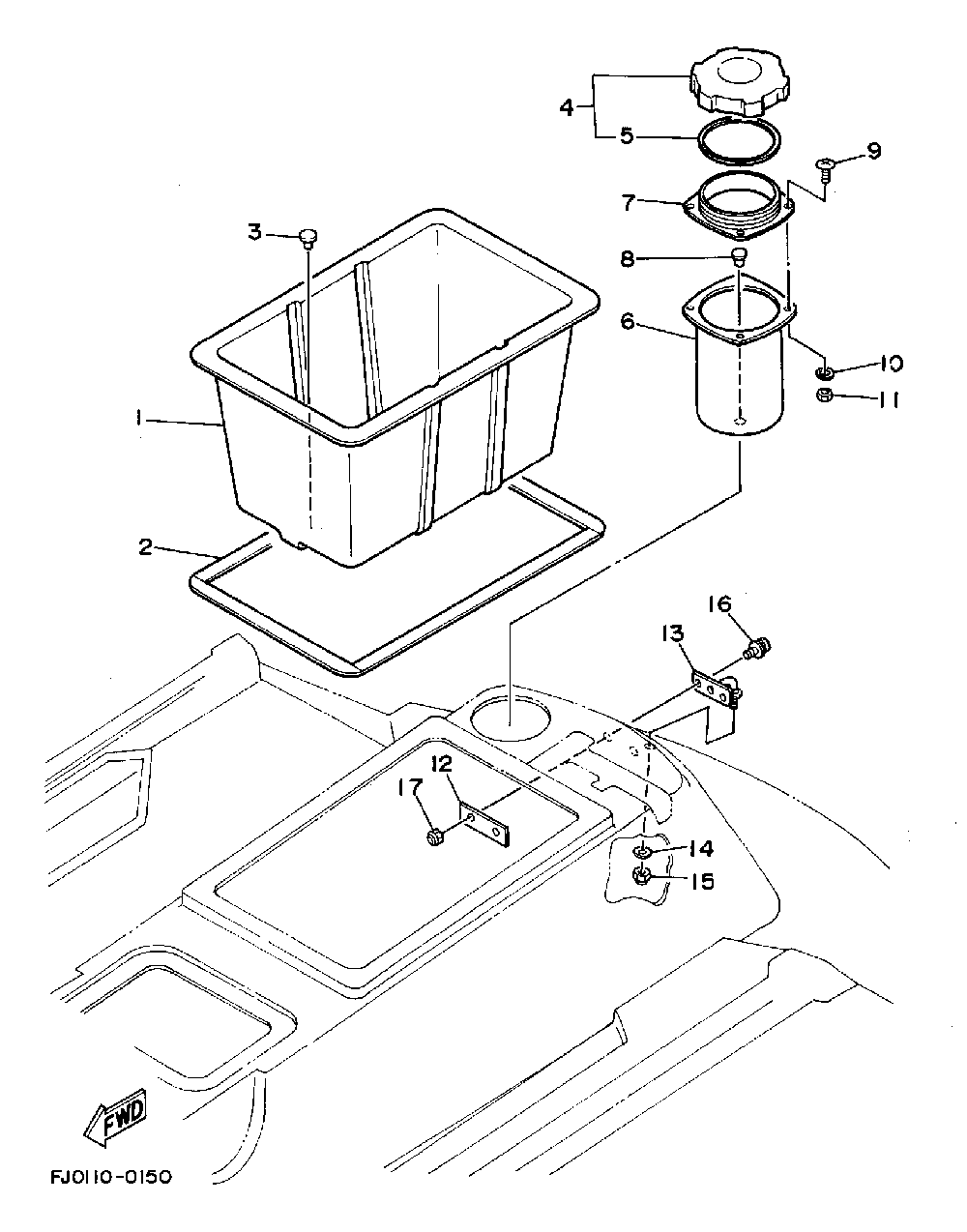 4
5
9
7
3
8
6
10
11
1
2
16
13
12
17
14
15
FWD
FJ0110-0150