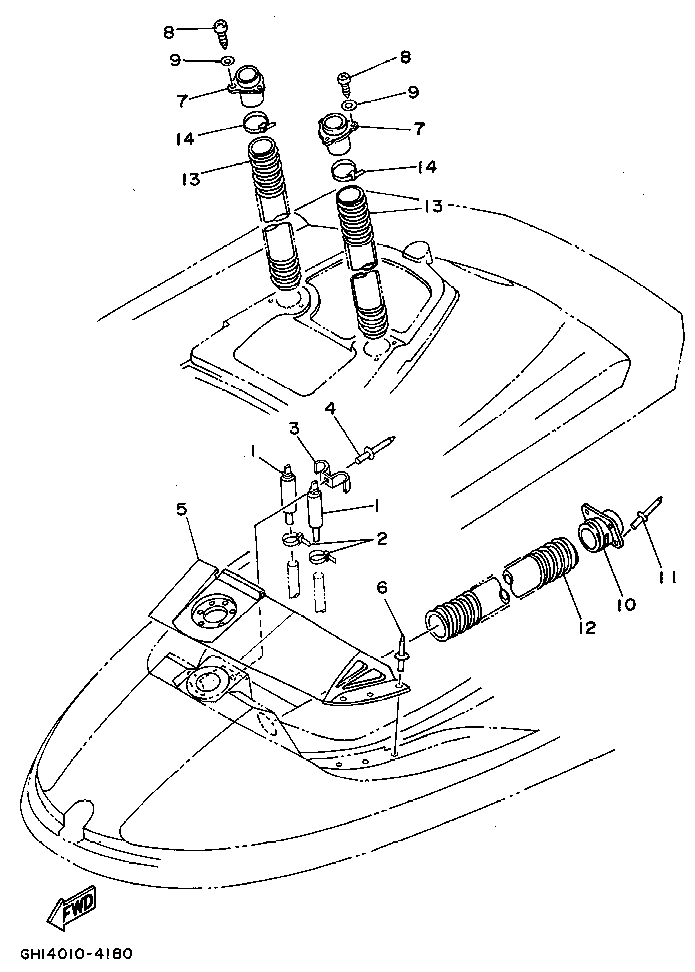 8
9
7
14
13
8
9
7
14
13
4
3
1
1
2
5
6
12
10
11
FWD
GH14010-4180