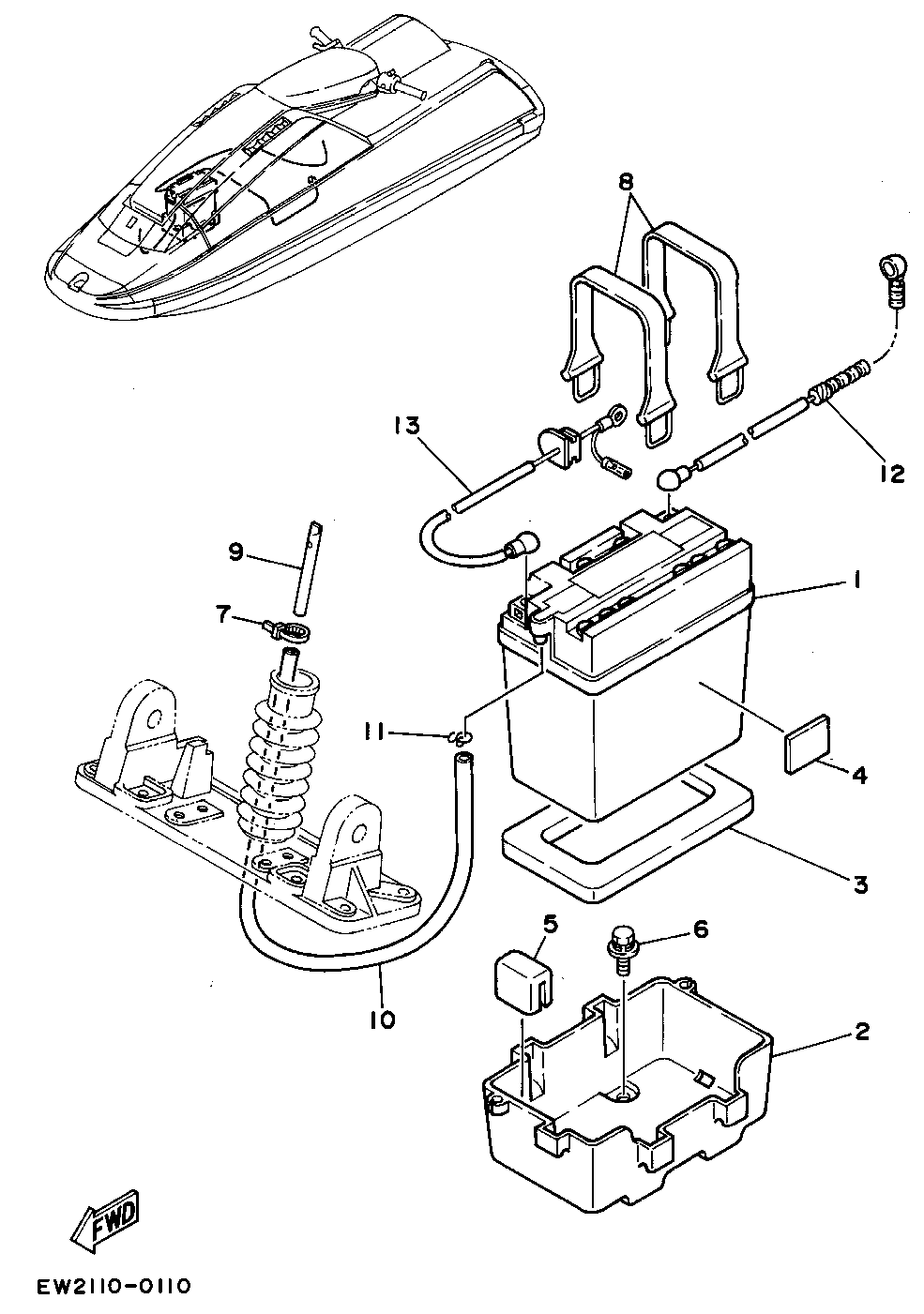 8
13
12
9
7
1
11
4
3
5
6
10
2
FWD
EW2110-0110