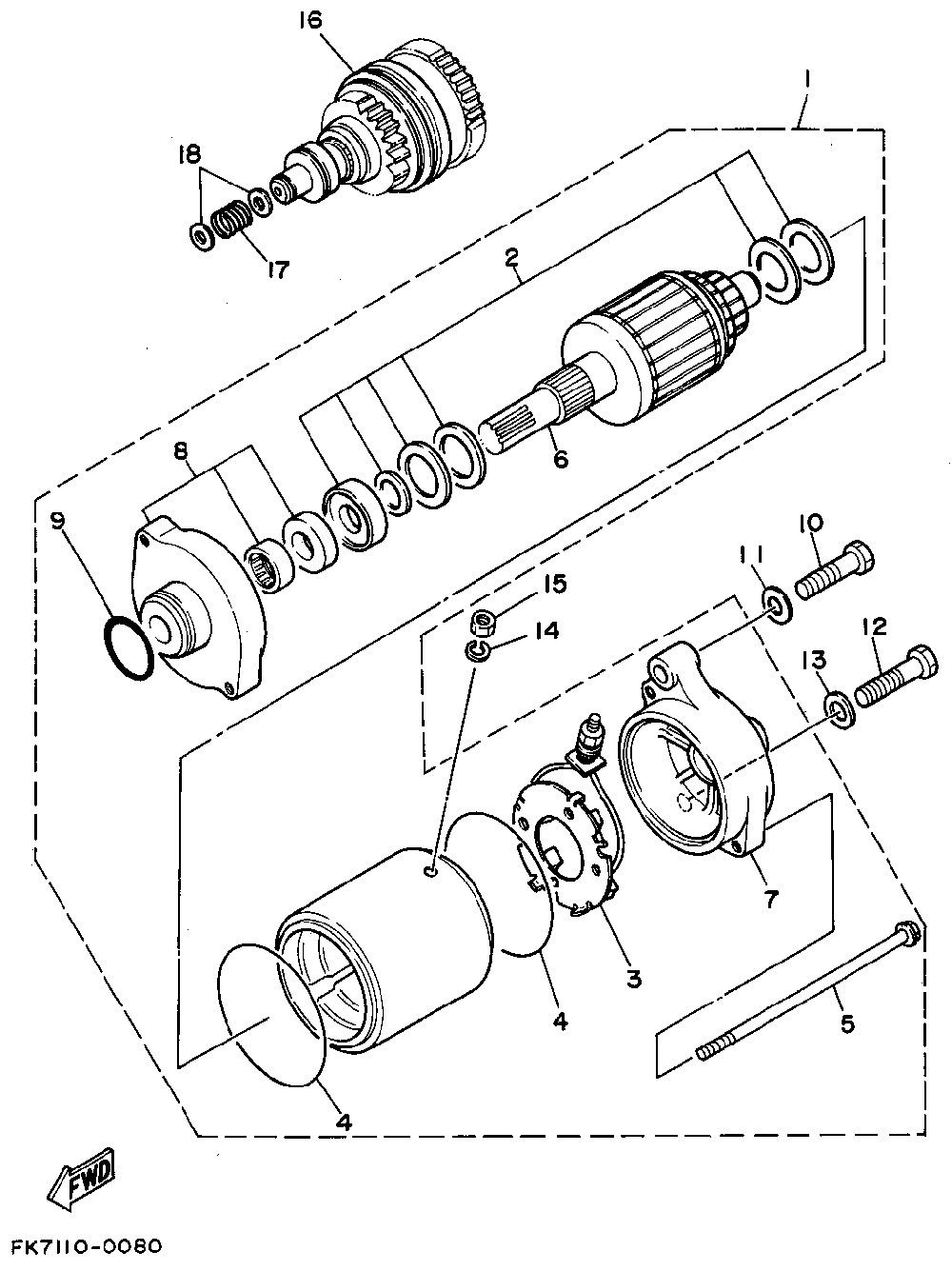 16

1

18

17

2

6

8

9

10

11

15

14

12

13

7

3

4

5

4

FWD

FK7110-0080