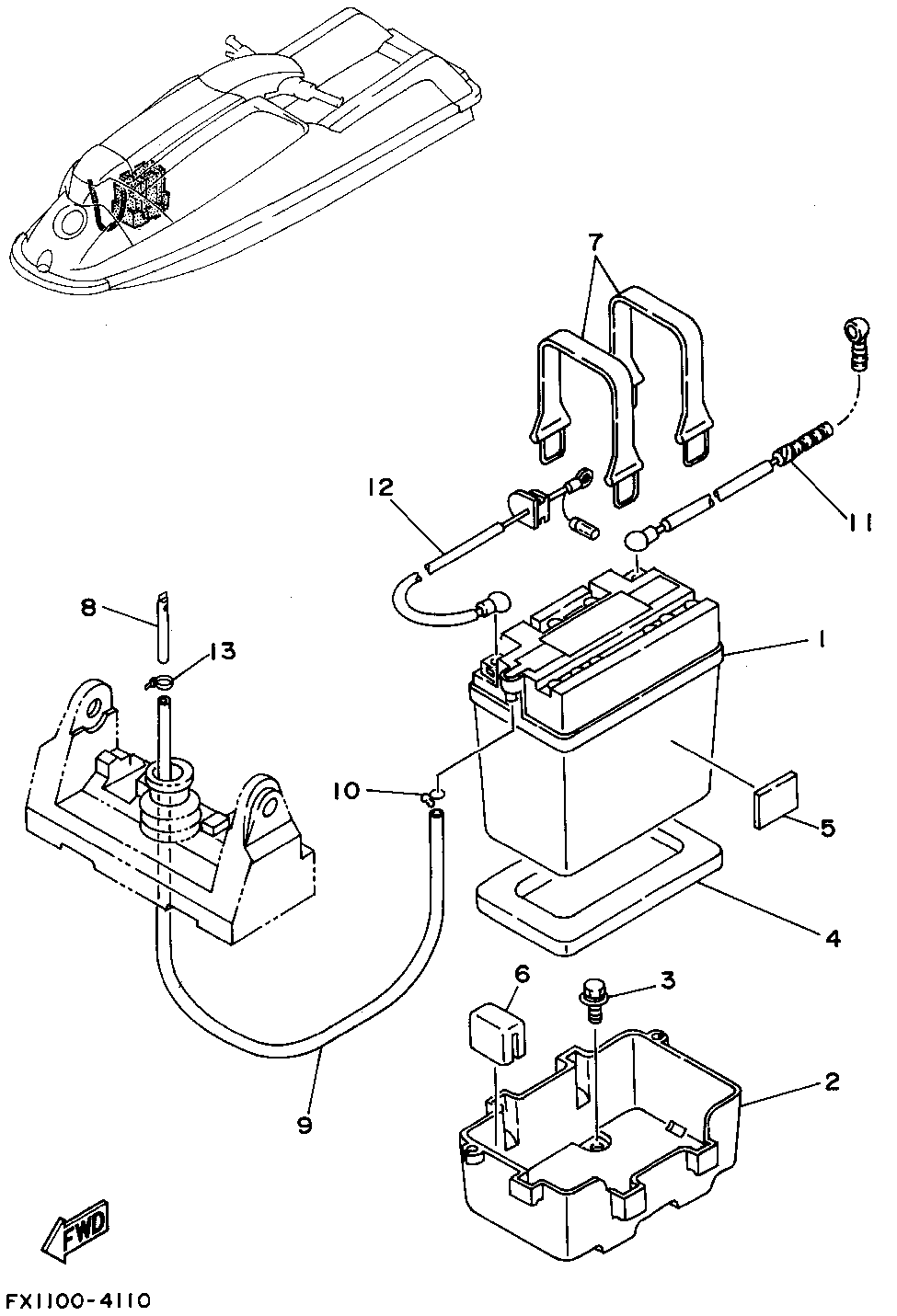 7
12
11
8
13
1
10
5
4
6
3
2
9
FWD
FX1100-4110