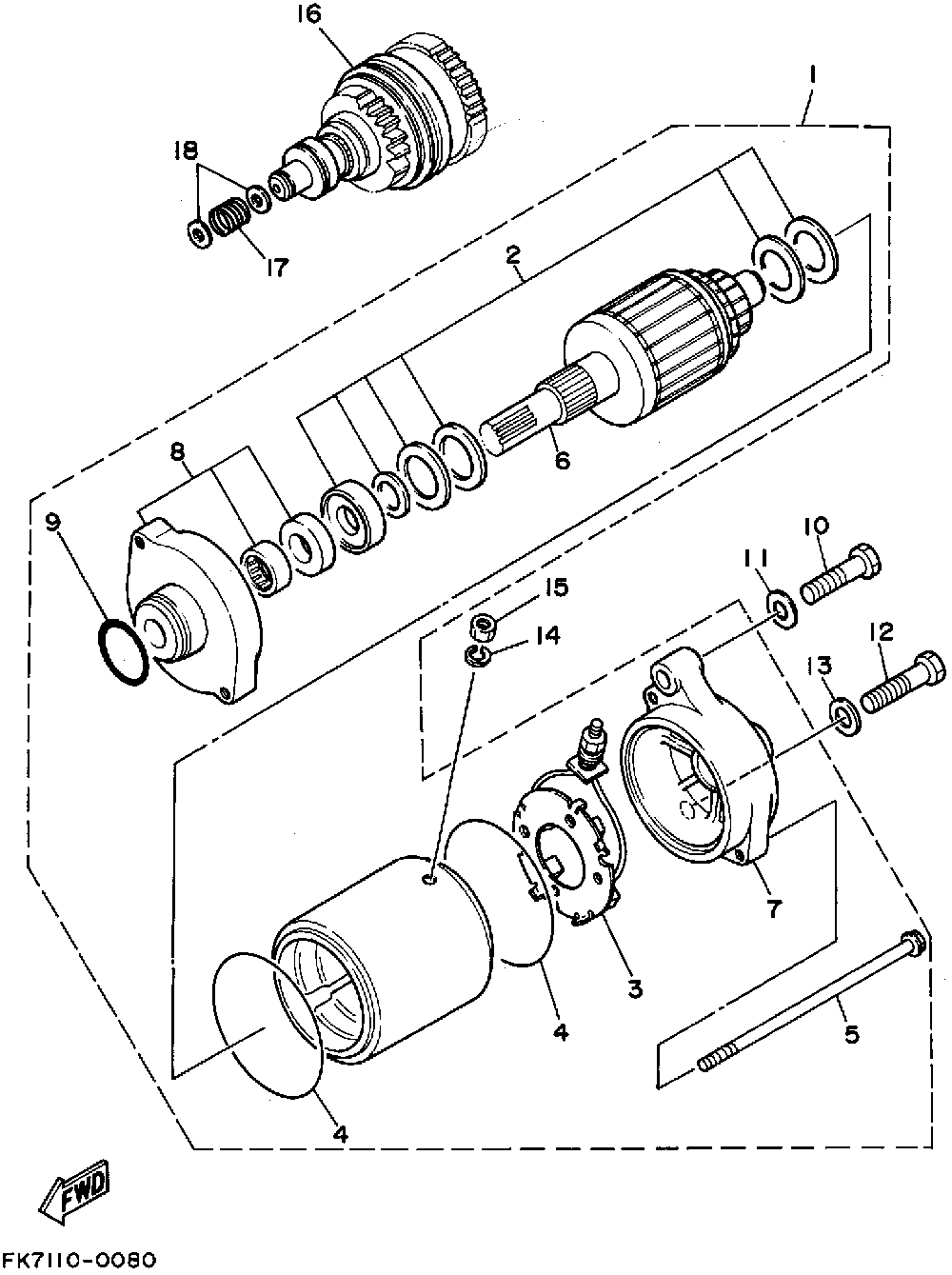 16
1
18
17
2
6
8
9
10
11
15
14
12
13
7
3
4
5
4
FWD
FK7110-0080