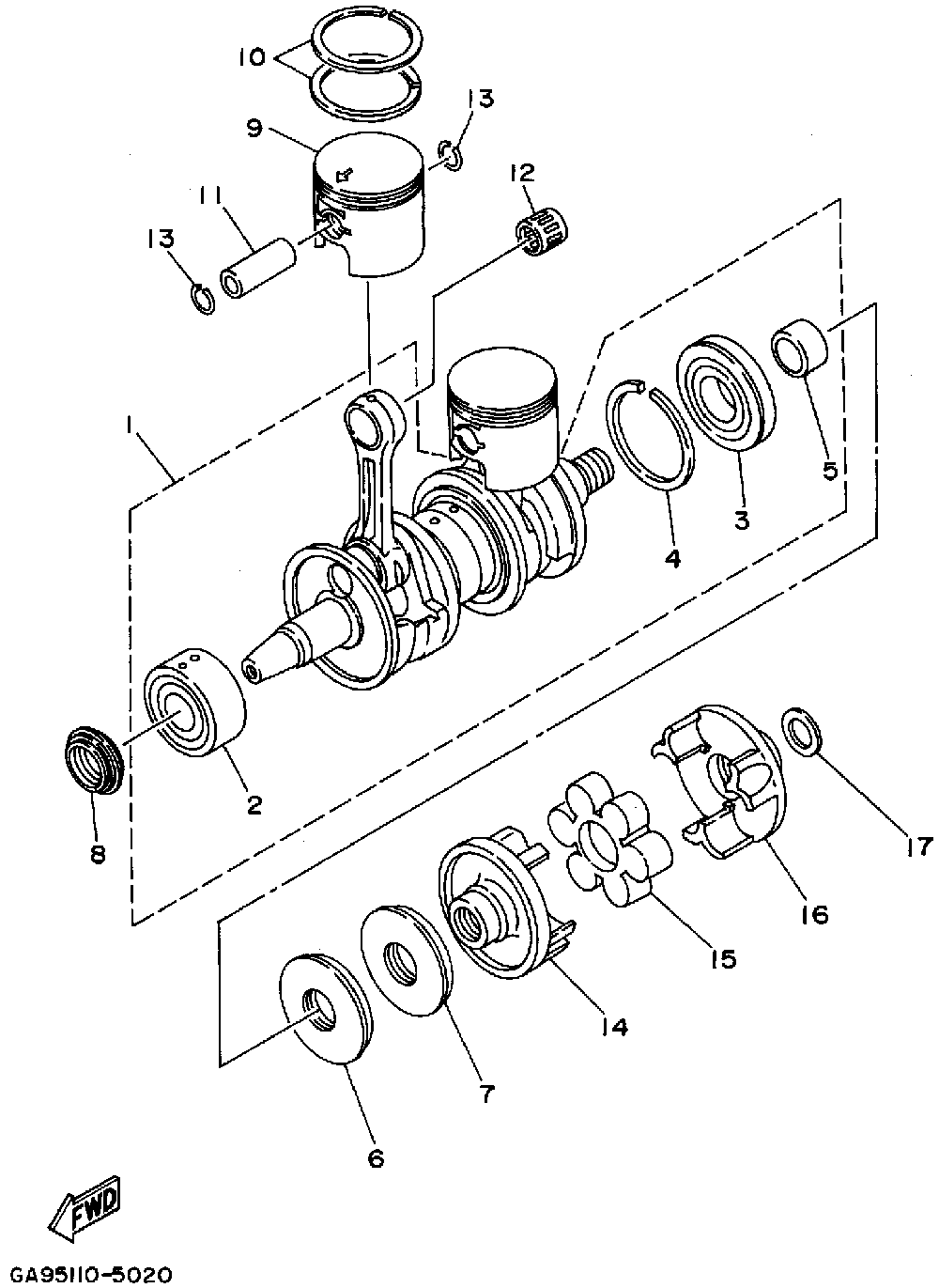 10
13
9
12
11
13
1
5
3
4
2
8
17
16
15
14
7
6
FWD
GA95110-5020