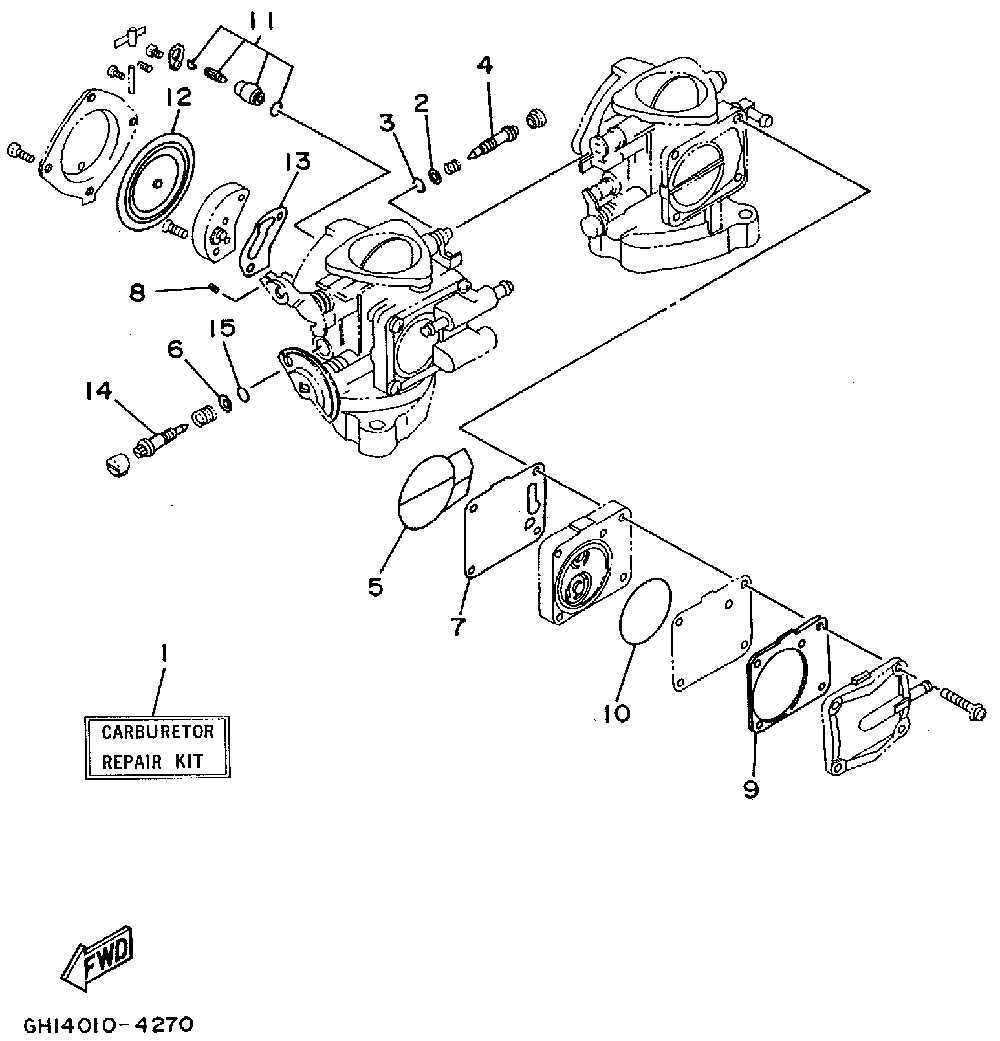 11
12
4
2
3
13
8
15
6
14
5
7
10
9
1
CARBURETOR REPAIR KIT
FWD
GH14010-4270