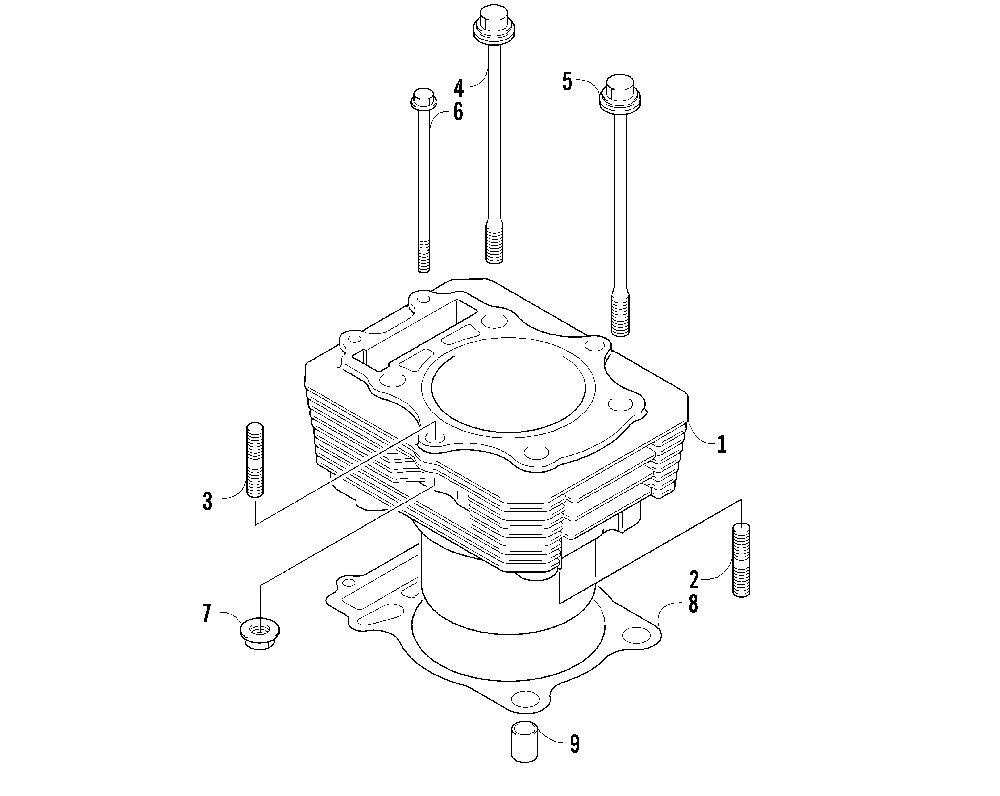 4
5
6
1
3
2
7
8
9