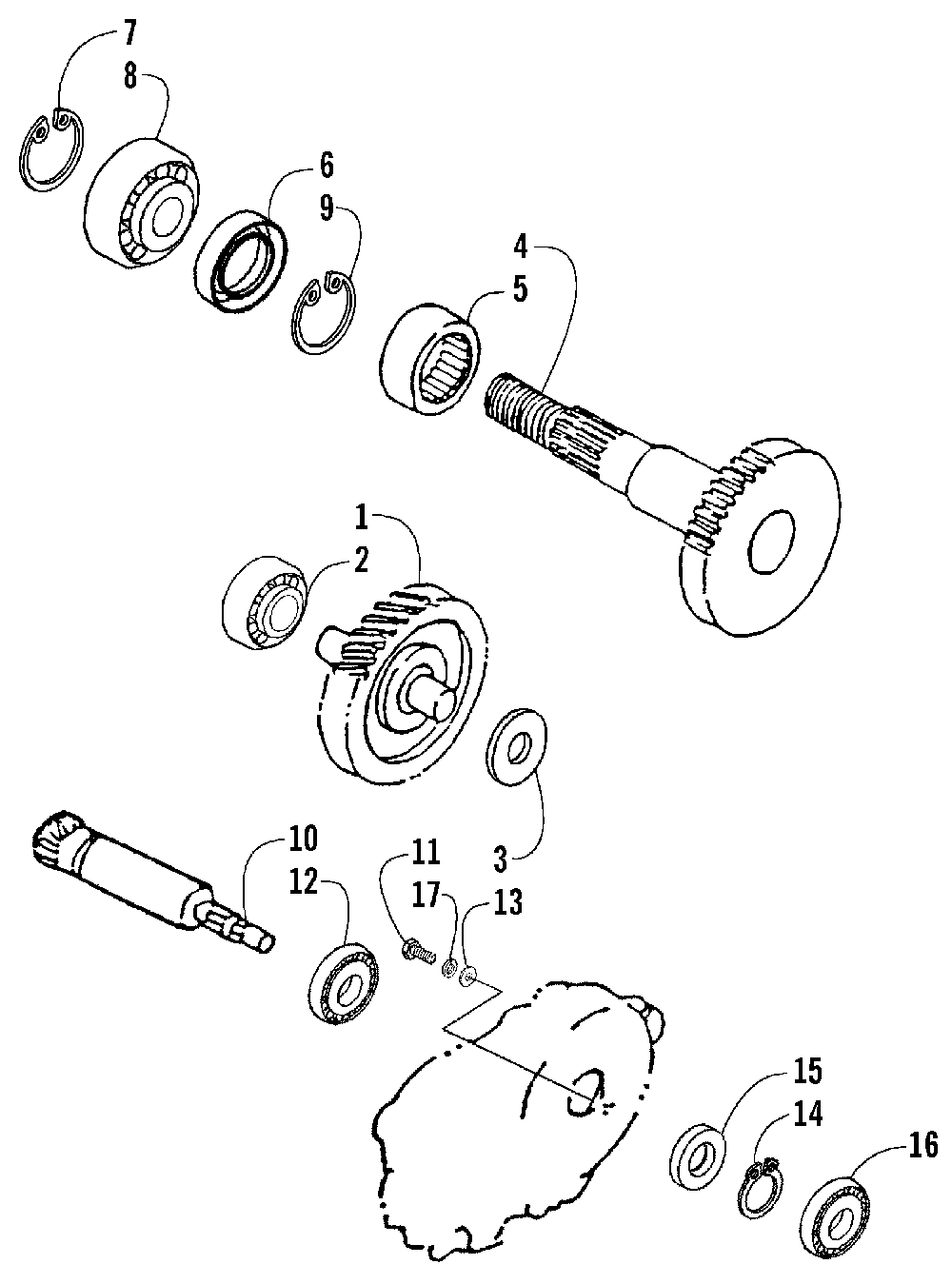 7
8
6
9
4
5
1
2
3
10
11
12
17
13
15
14
16