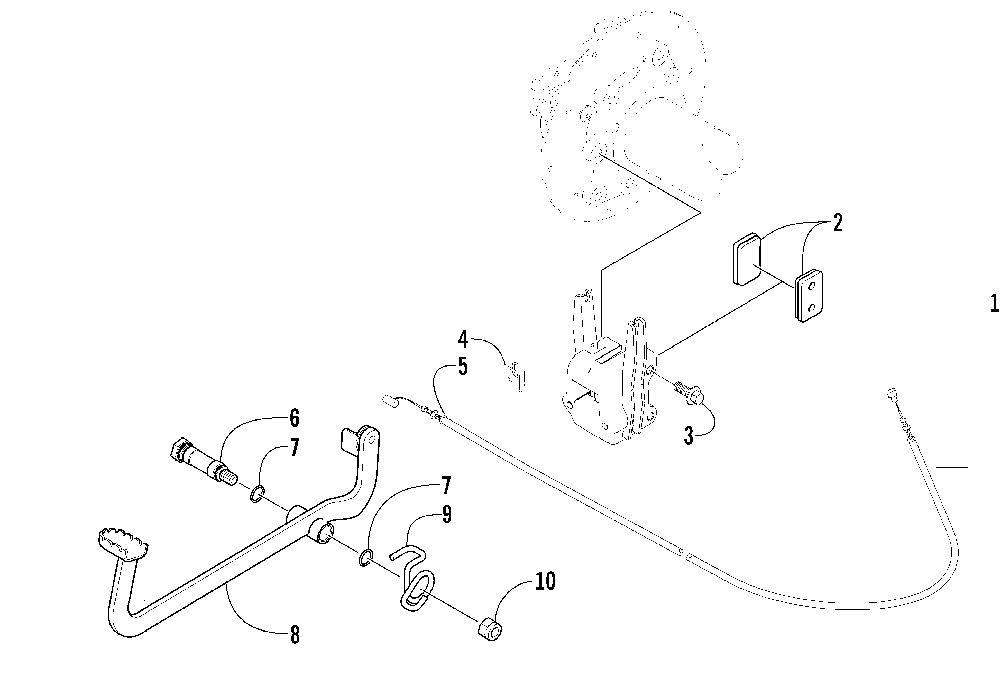 2
1
4
5
3
6
7
7
9
10
8