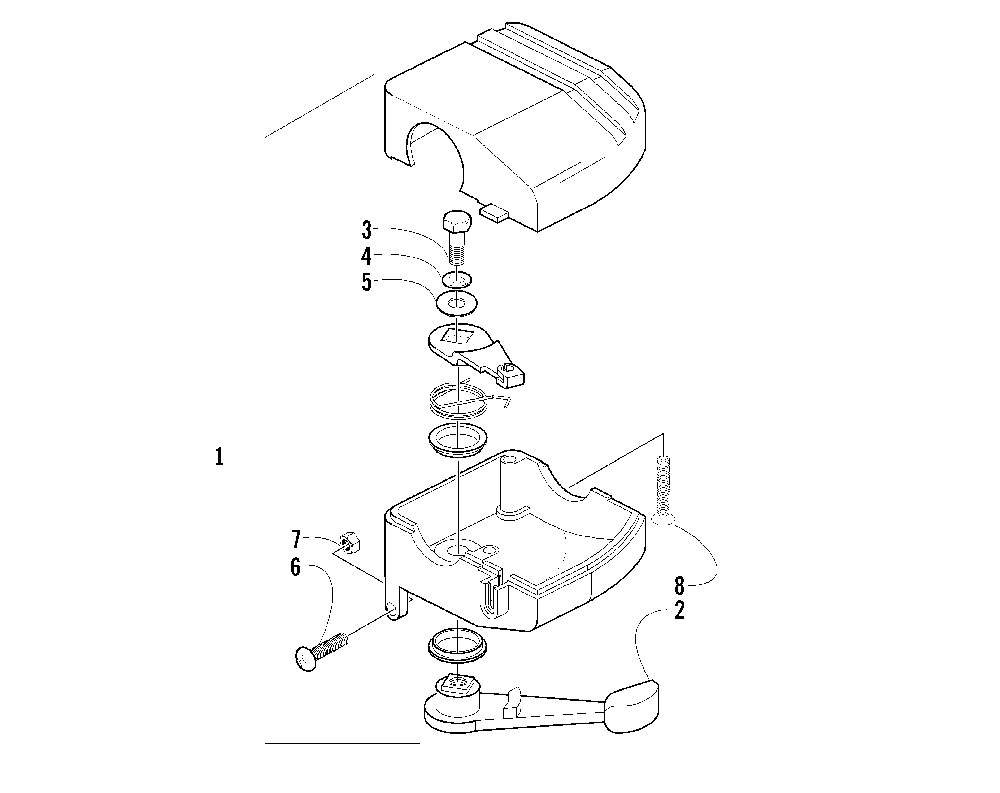 3
4
5
1
7
6
8
2