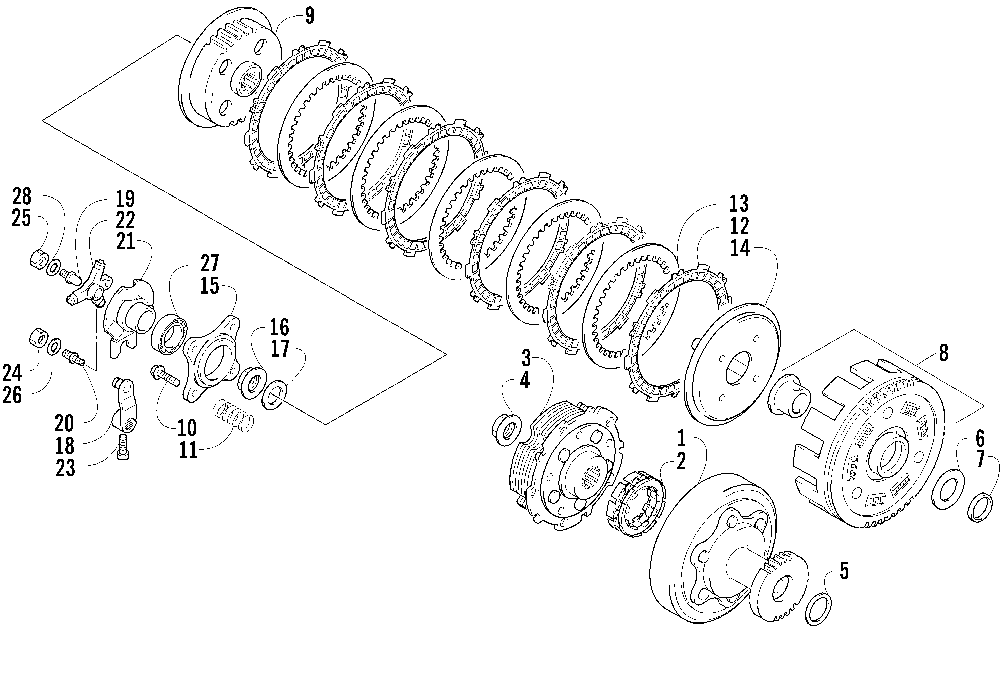 9
28
25
19
22
21
27
15
16
17
24
26
20
18
23
10
11
13
12
14
3
4
8
1
2
6
7
5