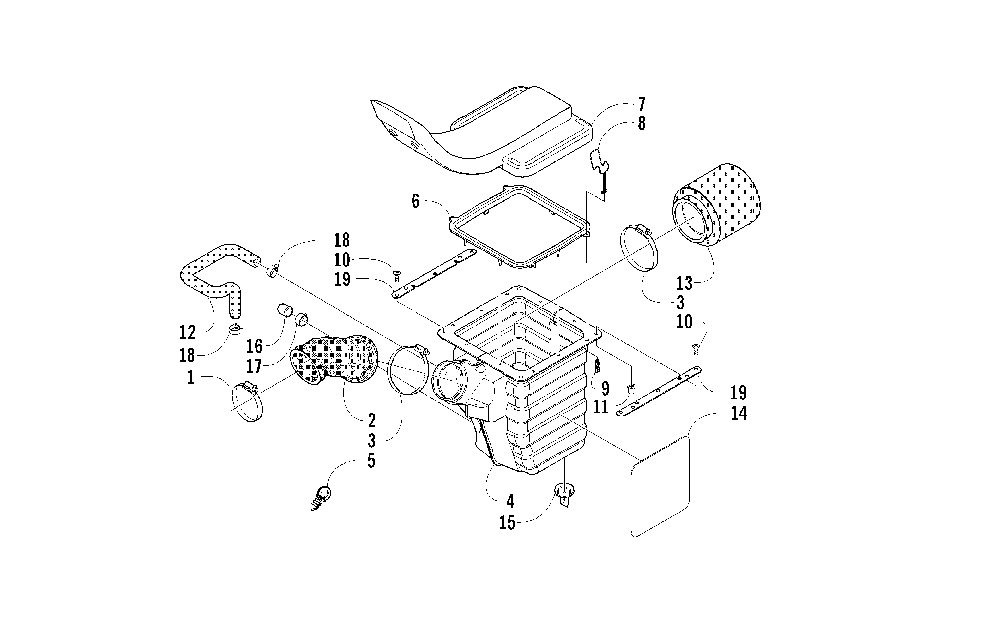 7
8
6
18
10
19
13
3
10
12
18
16
17
1
9
11
19
14
2
3
5
4
15