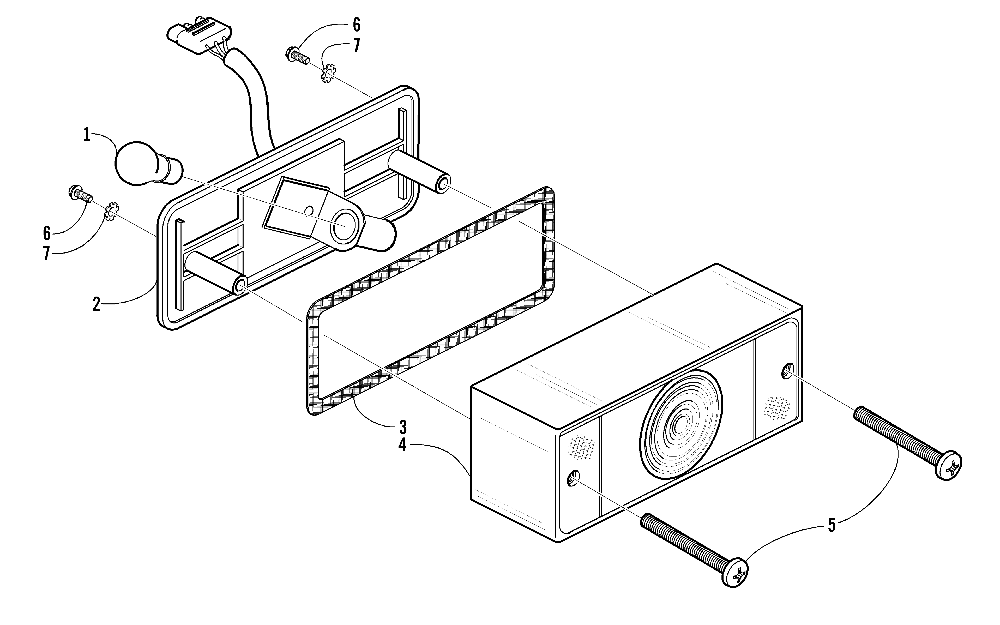 6
7
1
6
7
2
3
4
5