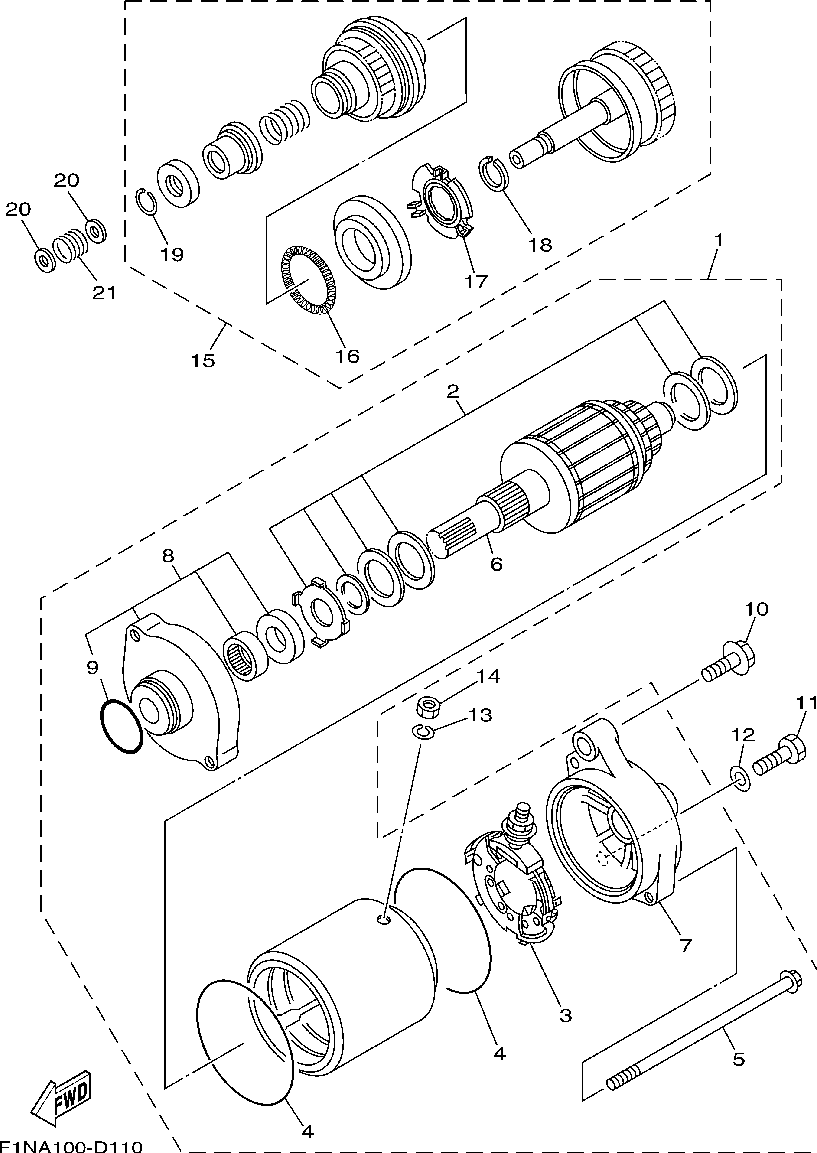 20
20
21
19
15
16
17
18
1
2
6
8
9
10
14
13
11
12
7
3
4
5
4
FWD
F1NA100-D110