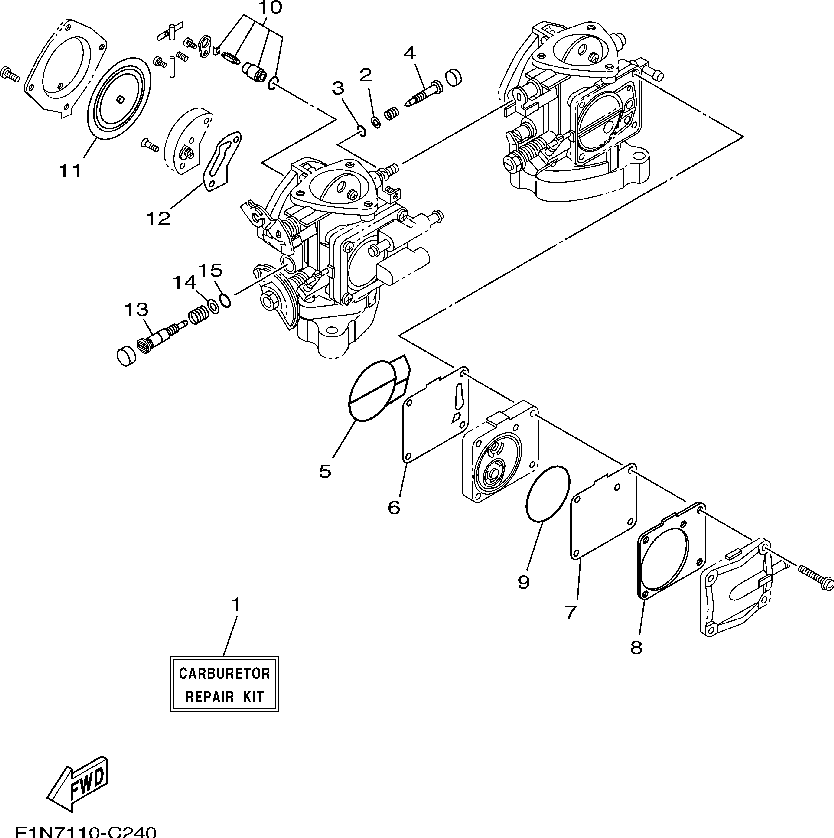 10
4
3
2
11
12
15
14
13
5
6
9
7
8
1
CARBURETOR
REPAIR KIT
FWD
F1N7110-C240