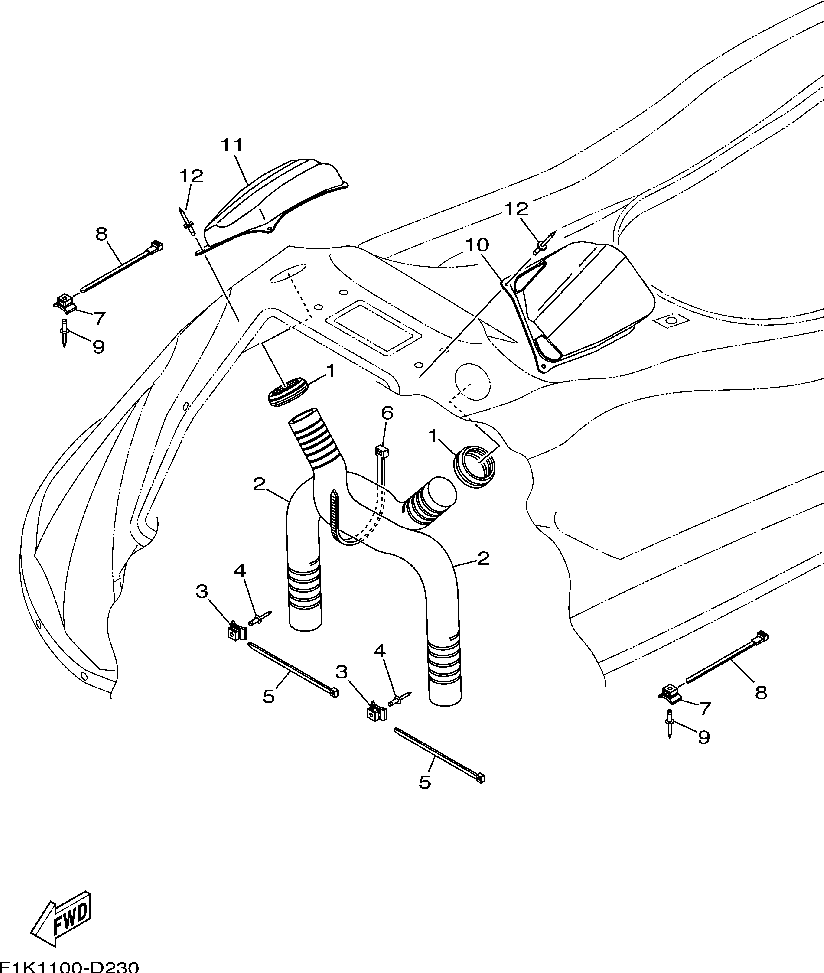 11
12
8
7
9
12
10
1
6
1
2
2
4
3
5
4
3
5
8
7
9
FWD
F1K1100-D230