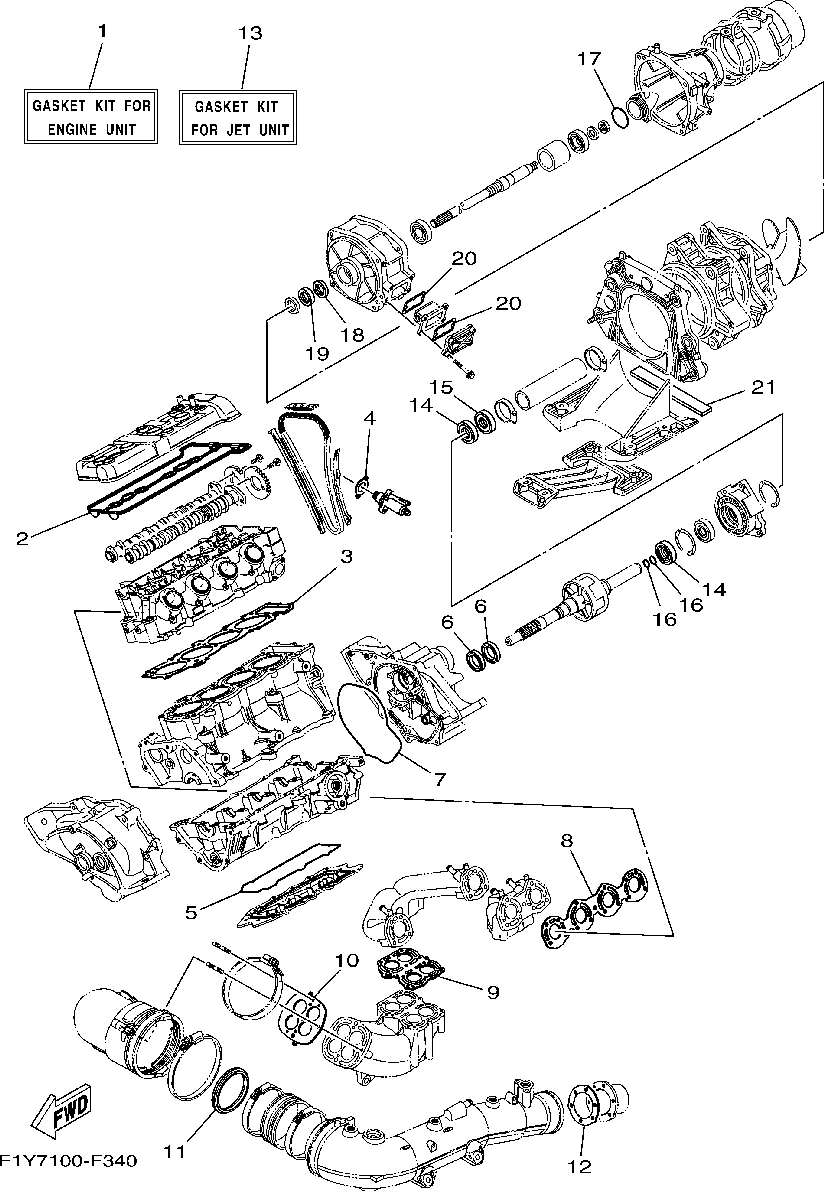 1

GASKET KIT FOR ENGINE UNIT

13

GASKET KIT FOR JET UNIT

17

20

20

19

18

15

14

21

4

2

3

14

16

16

6

6

7

8

5

10

9

11

12

FWD

F1Y7100-F340