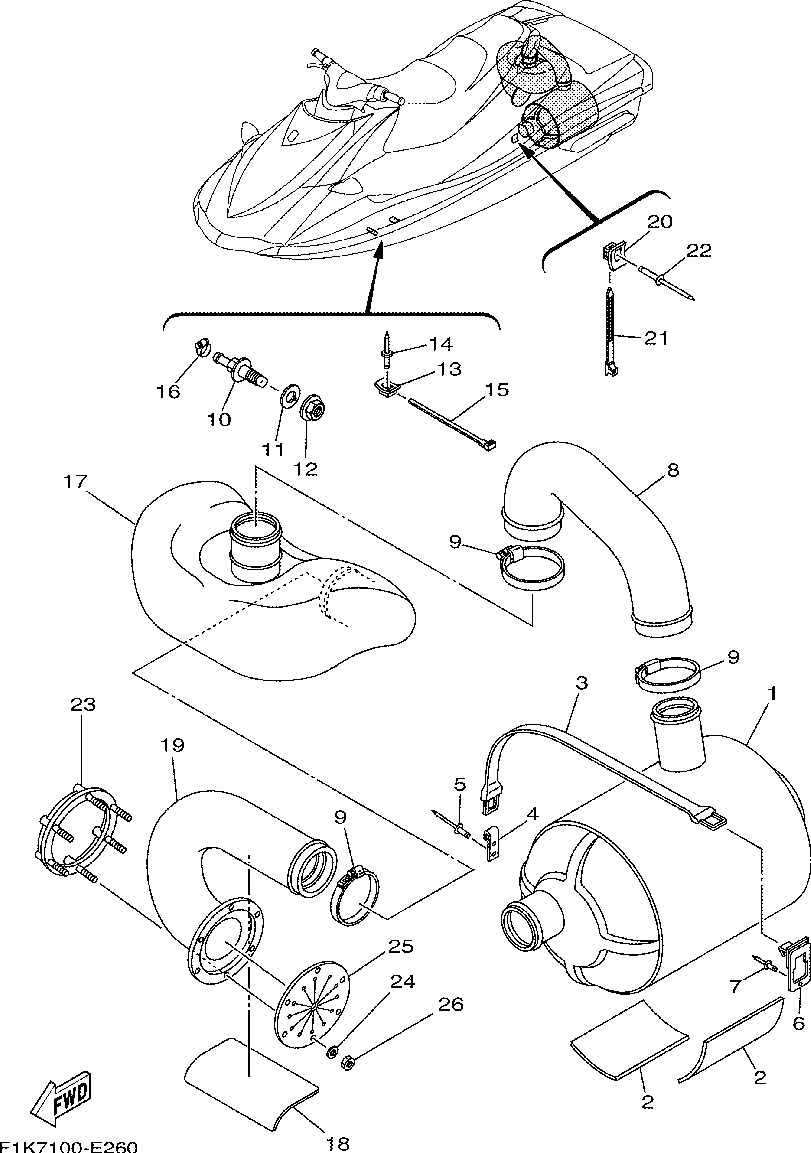 20
22
21
14
13
15
16
10
11
12
17
8
9
9
3
1
23
19
5
4
9
25
24
26
7
6
2
2
FWD
18
F1K7100-E260