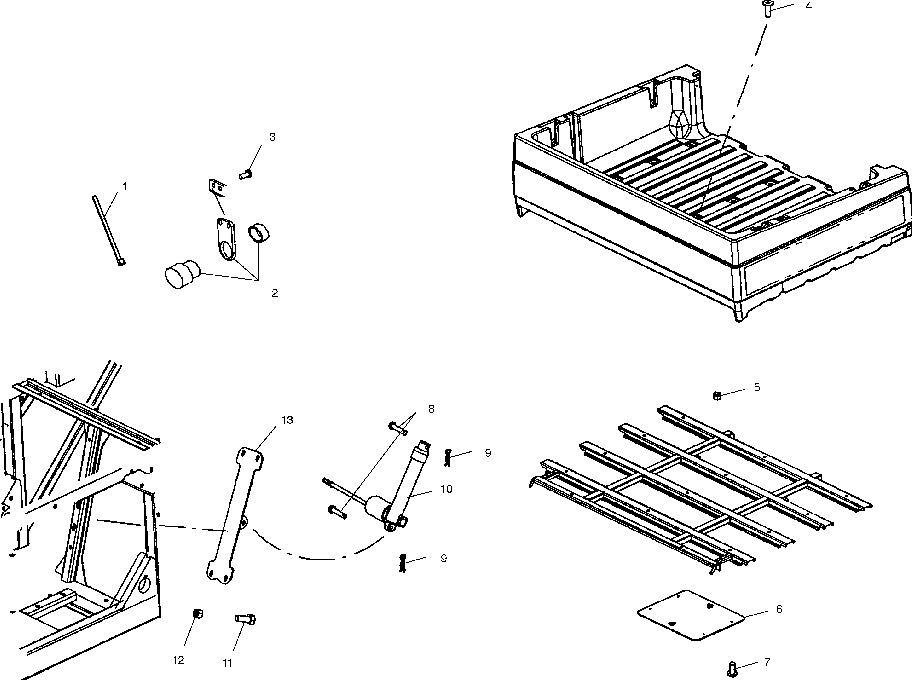 4
3
1
2
5
13
8
9
10
9
6
12
11
7