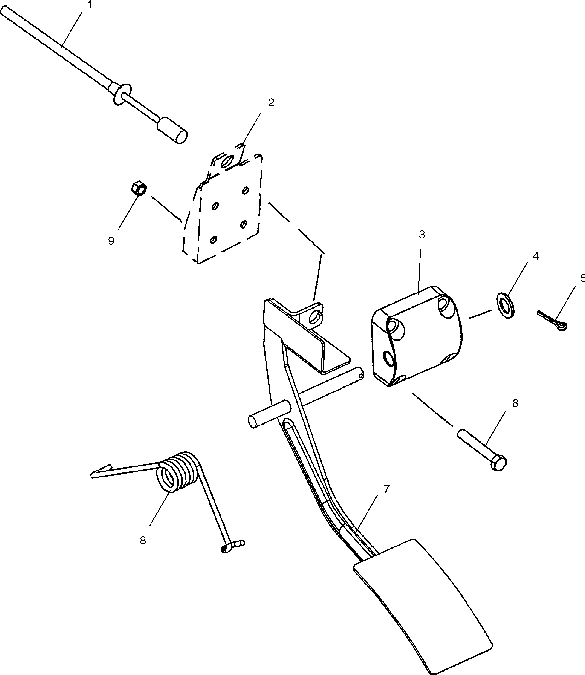 1
2
9
3
4
5
8
7
8