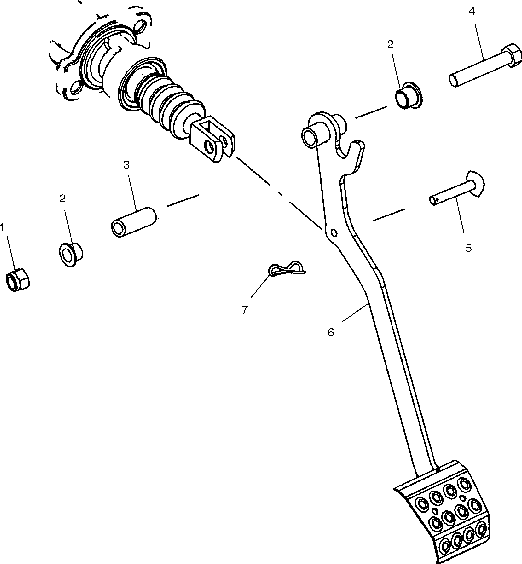 4
2
3
2
1
5
7
6