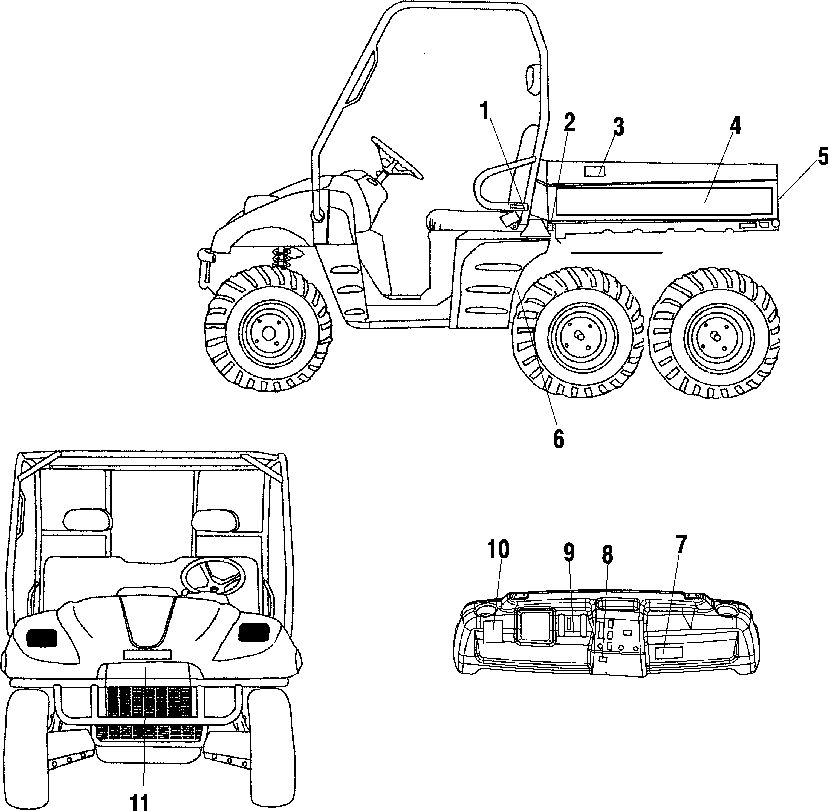 1
2
3
4
5
6
10
9
8
7
11