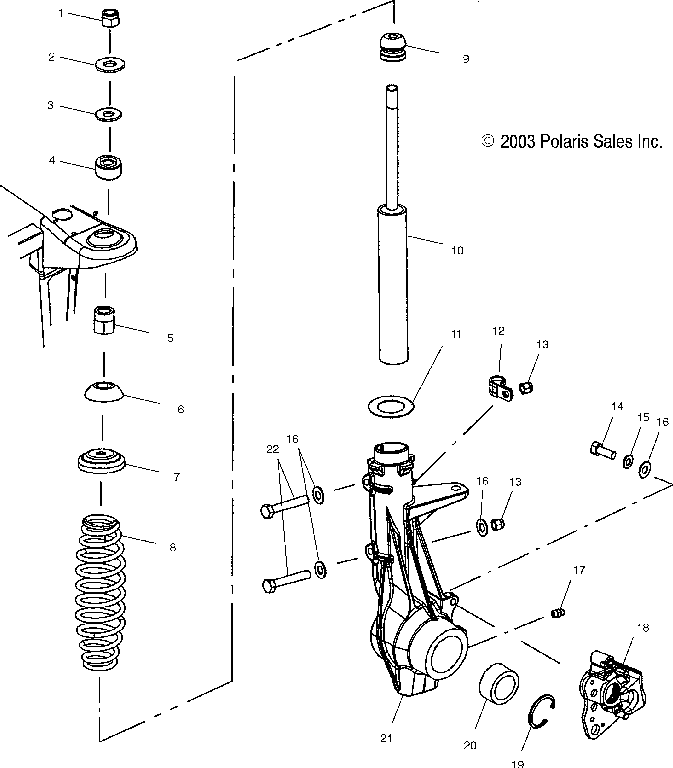 1
2
3
4
5
6
7
8
9
© 2003 Polaris Sales Inc.
10
11
12
13
14
15
16
22
16
16
13
17
18
21
20
19