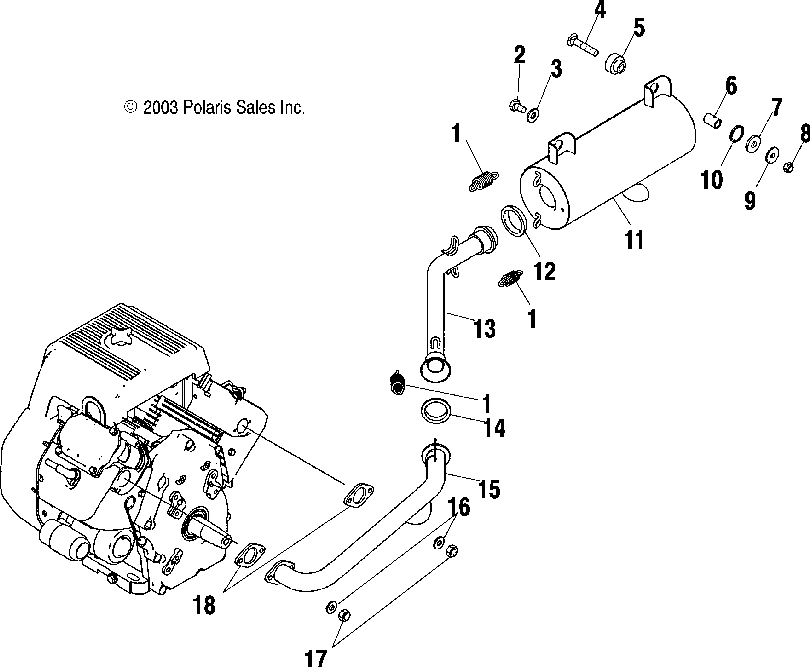 © 2003 Polaris Sales Inc.

4
5
2
3
6
7
8
1
10
9
11
12
1
13
1
14
15
16
18
17