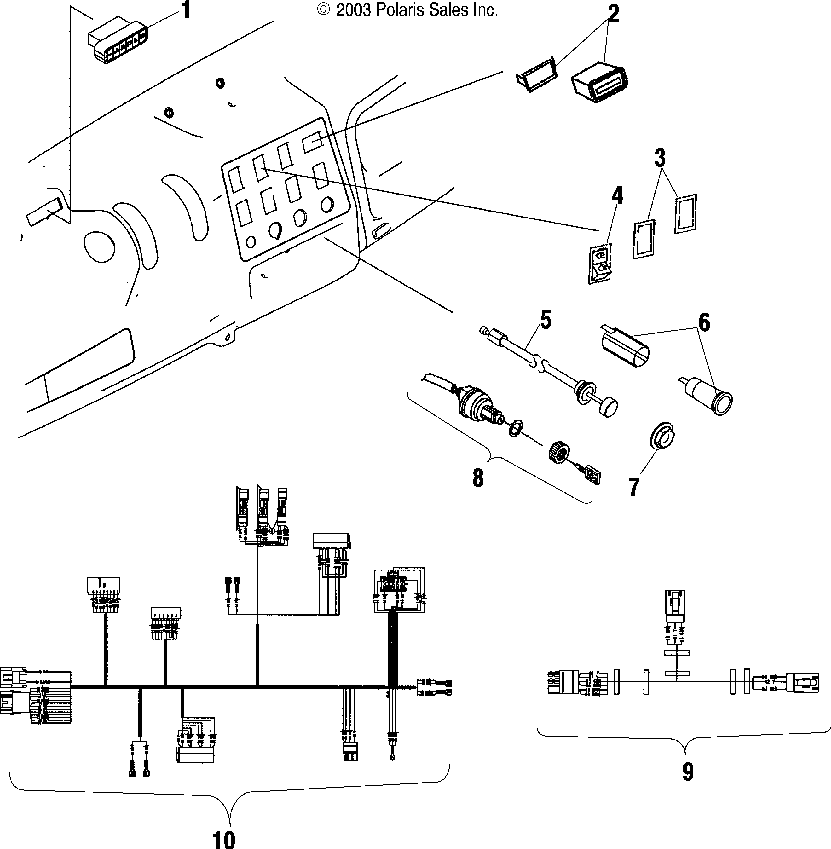 © 2003 Polaris Sales Inc.

1
2
3
4
5
6
7
8
9
10