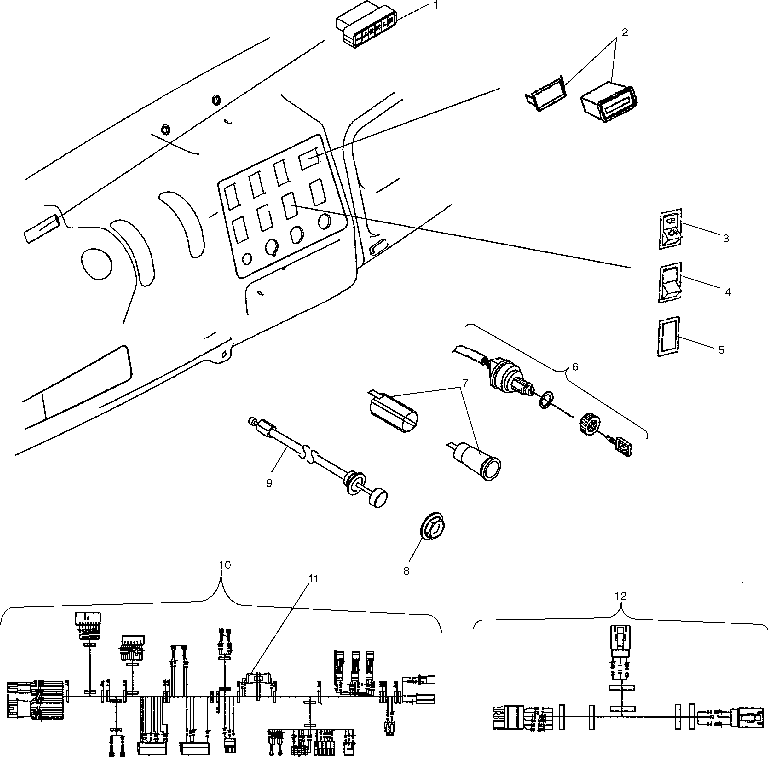 1
2
3
4
5
6
7
9
8
10
11
12